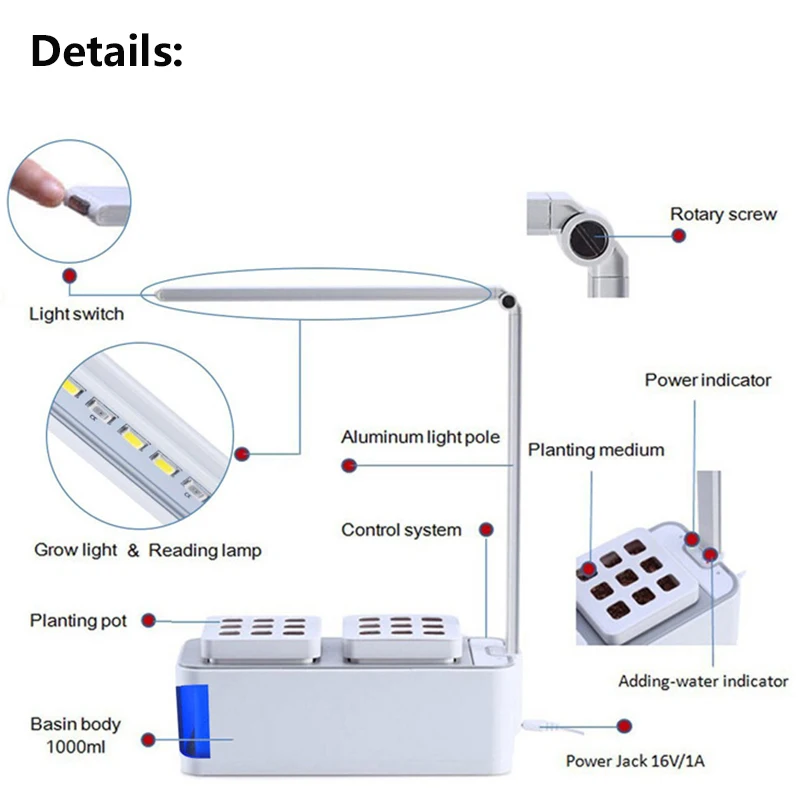 Details:

Rotary screw

Light switch

Power indicator

Aluminum light pole

Planting medium

Control system

Grow light & Reading lamp

Planting pot

Adding-water indicator

Basin body
1000ml

Power Jack 16V/1A