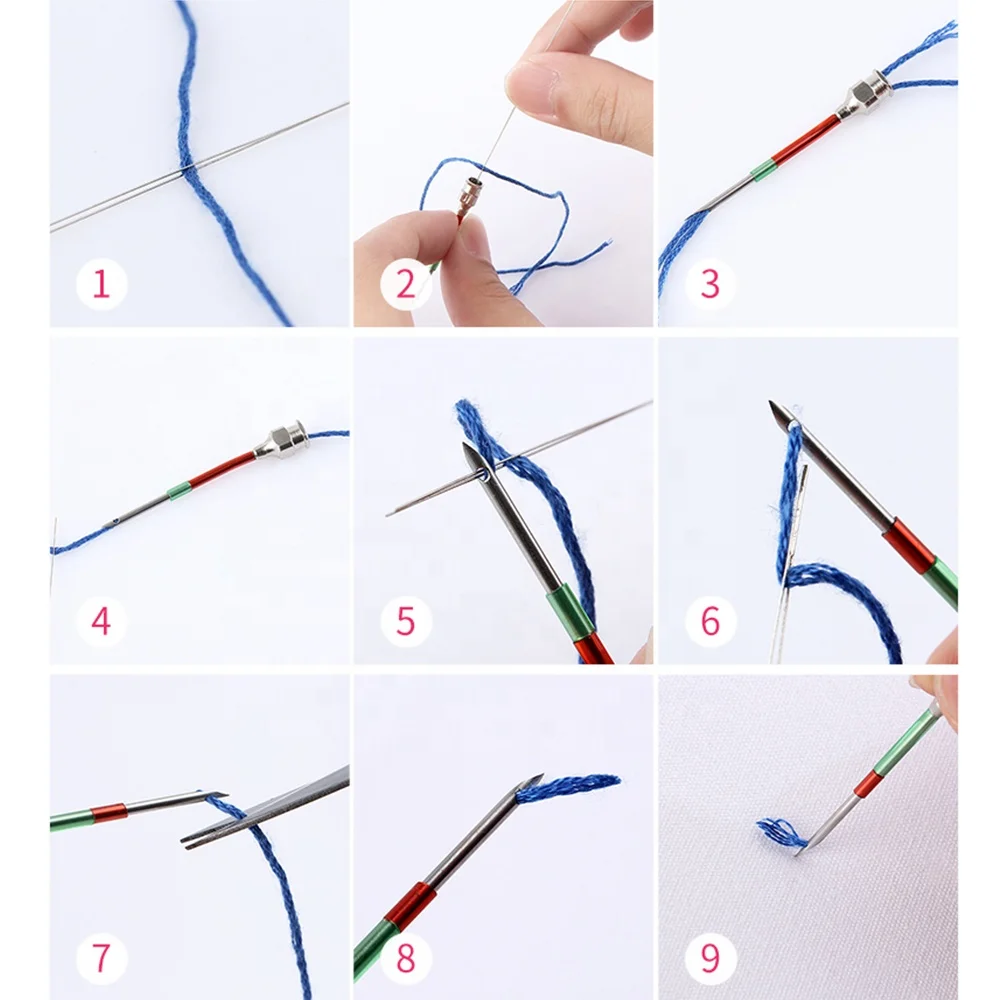 1

2

3

4

5

6

7

8

9