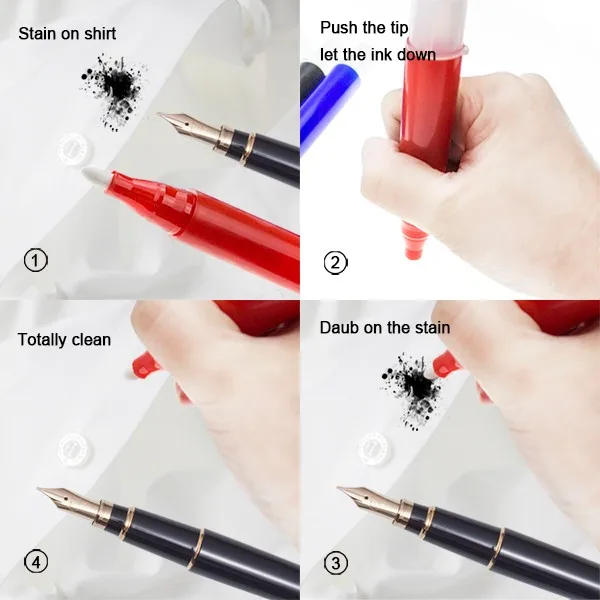 Stain on shirt

①

Push the tip
let the ink down

②

Totally clean

④

Daub on the stain

③