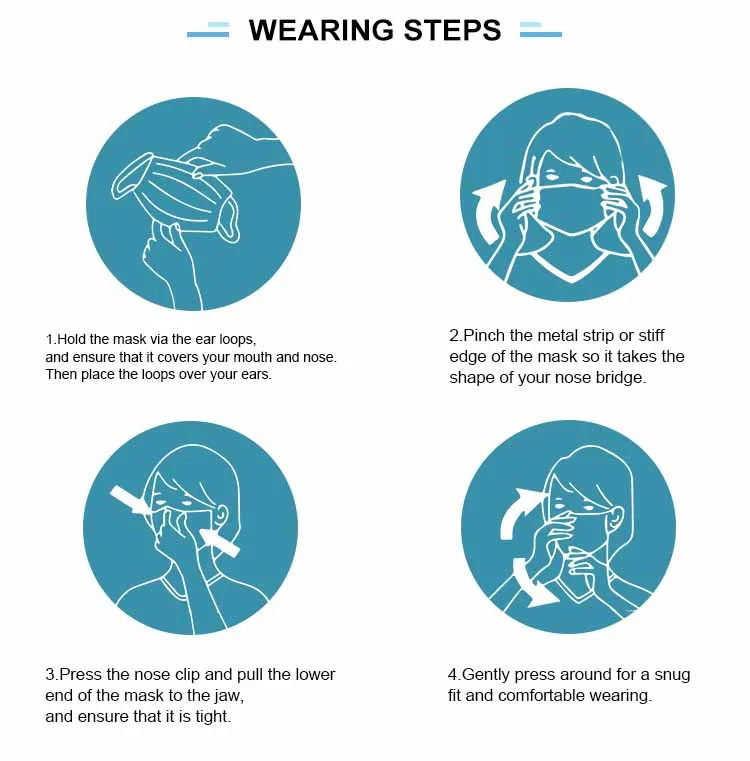 WEARING STEPS

1.Hold the mask via the ear loops, and ensure that it covers your mouth and nose. Then place the loops over your ears.

2.Pinch the metal strip or stiff edge of the mask so it takes the shape of your nose bridge.

3.Press the nose clip and pull the lower end of the mask to the jaw, and ensure that it is tight.

4.Gently press around for a snug fit and comfortable wearing.