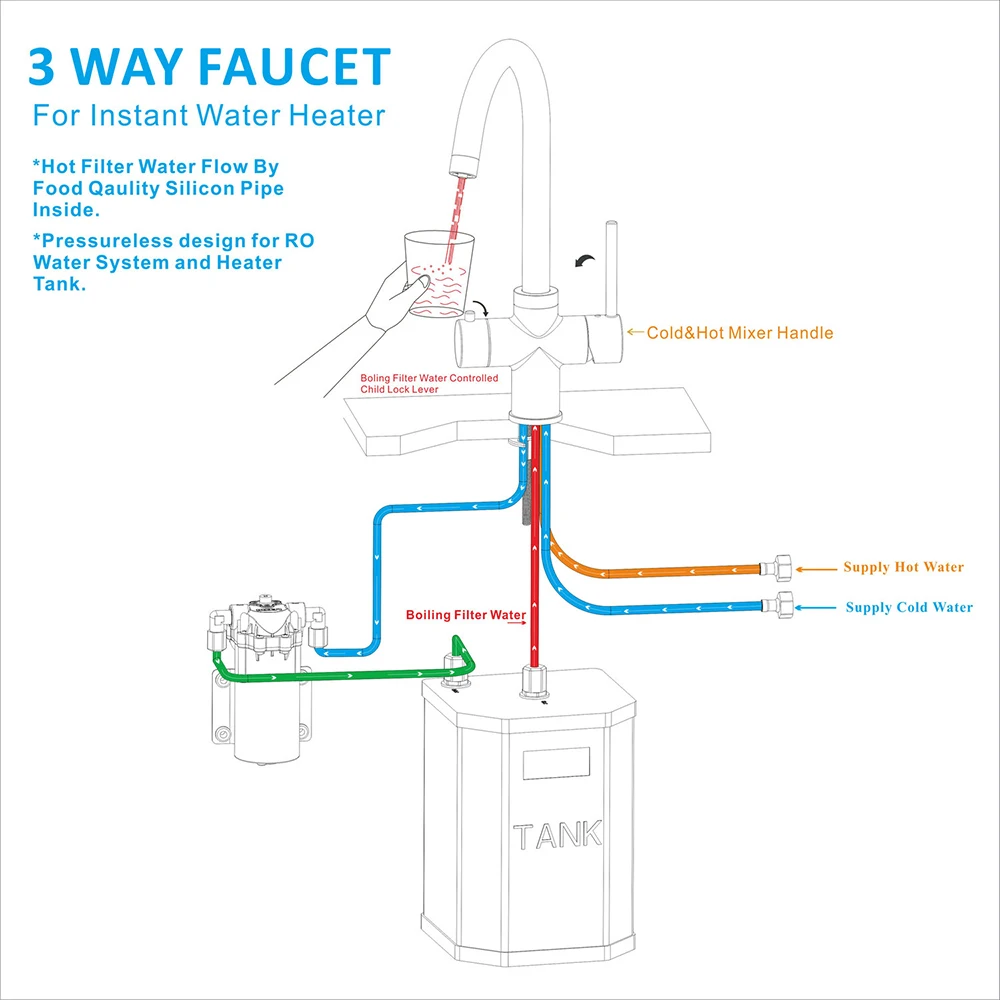 3 WAY FAUCET
For Instant Water Heater

*Hot Filter Water Flow By Food Qaulity Silicon Pipe Inside.

*Pressureless design for RO Water System and Heater Tank.

Cold&Hot Mixer Handle

Boling Filter Water Controlled Child Lock Lever

Supply Hot Water

Supply Cold Water

Boiling Filter Water

TANK