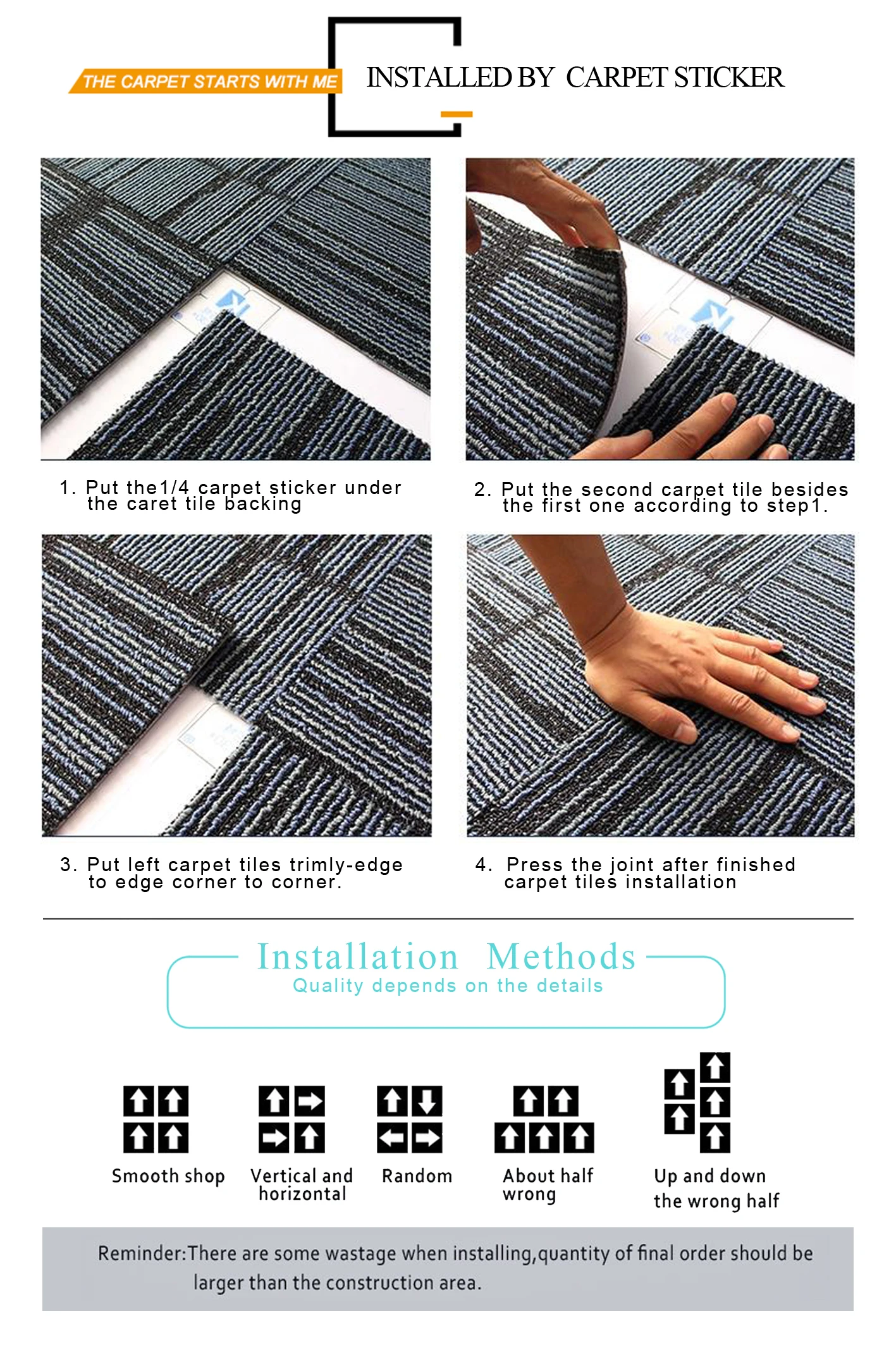 THE CARPET STARTS WITH ME

INSTALLED BY CARPET STICKER

1. Put the1/4 carpet sticker under the caret tile backing

2. Put the second carpet tile besides the first one according to step1.

3. Put left carpet tiles trimly-edge to edge corner to corner.

4. Press the joint after finished carpet tiles installation

Installation Methods
Quality depends on the details

Smooth shop

Vertical and horizontal

Random

About half wrong

Up and down the wrong half

Reminder:There are some wastage when installing,quantity of final order should be larger than the construction area.