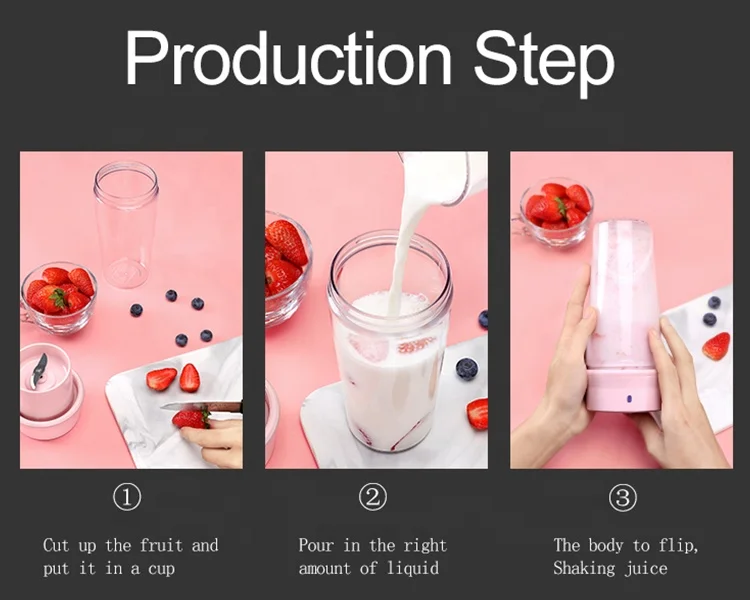 Production Step

①

Cut up the fruit and put it in a cup

②

Pour in the right amount of liquid

③

The body to flip, Shaking juice