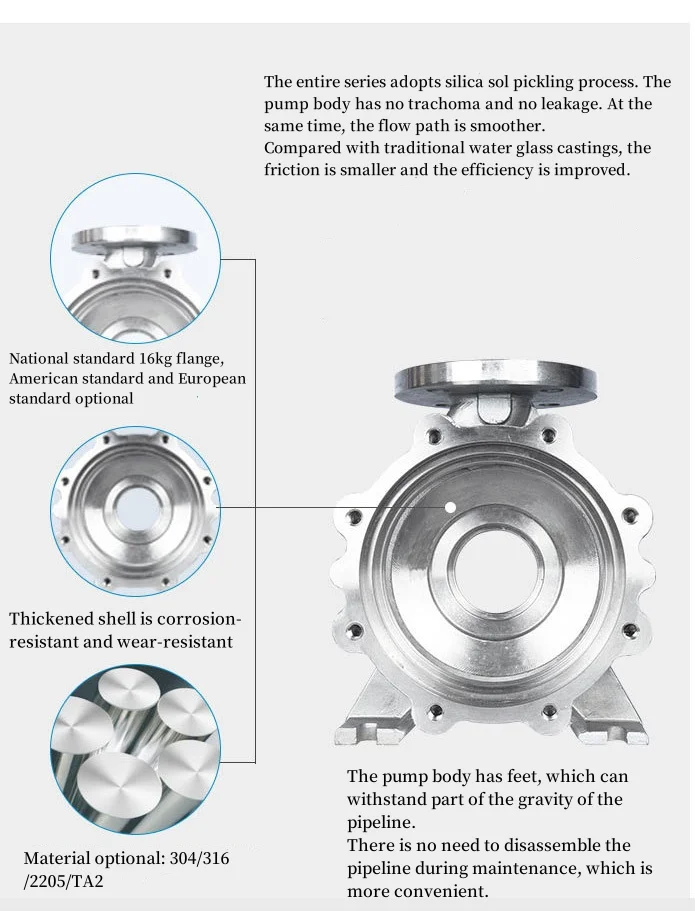 The entire series adopts silica sol pickling process. The pump body has no trachoma and no leakage. At the same time, the flow path is smoother.
Compared with traditional water glass castings, the friction is smaller and the efficiency is improved.

National standard 16kg flange, American standard and European standard optional

Thickened shell is corrosion-resistant and wear-resistant

Material optional: 304/316 /2205/TA2

The pump body has feet, which can withstand part of the gravity of the pipeline.
There is no need to disassemble the pipeline during maintenance, which is more convenient.