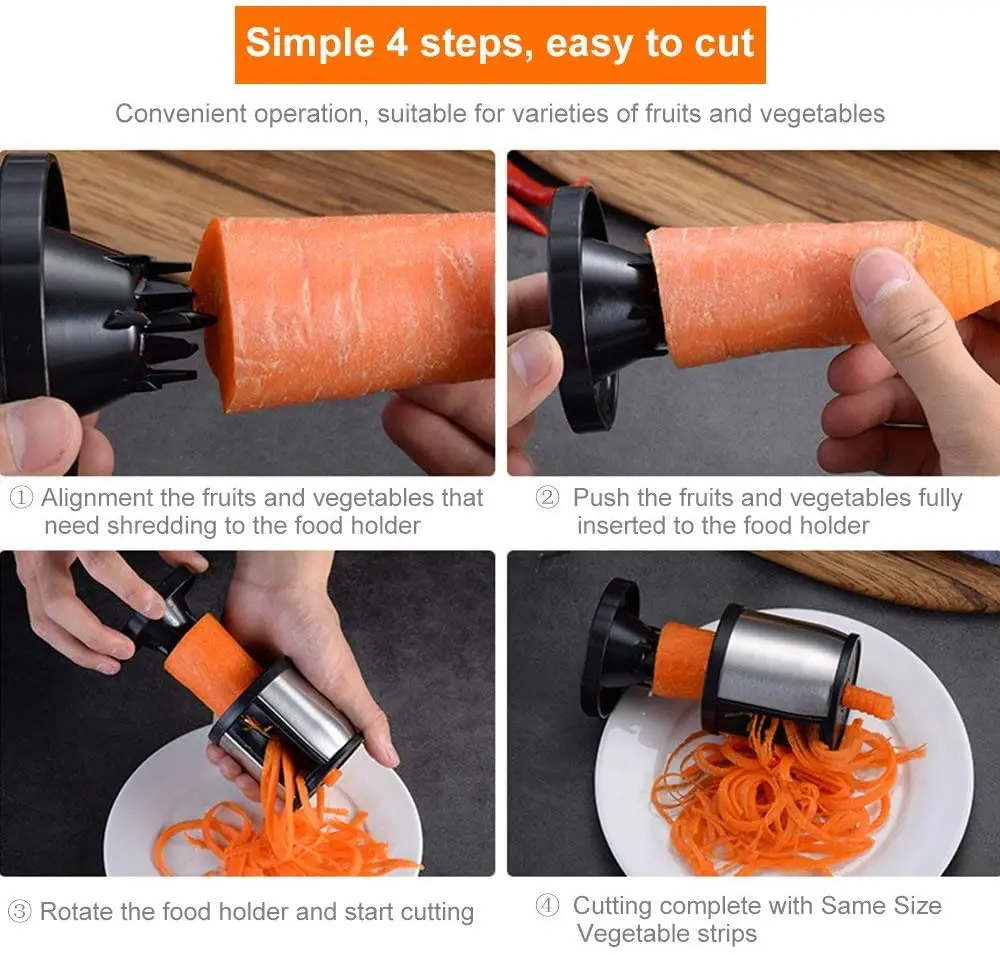 Simple 4 steps, easy to cut

Convenient operation, suitable for varieties of fruits and vegetables

① Alignment the fruits and vegetables that need shredding to the food holder

② Push the fruits and vegetables fully inserted to the food holder

③ Rotate the food holder and start cutting

④ Cutting complete with Same Size Vegetable strips