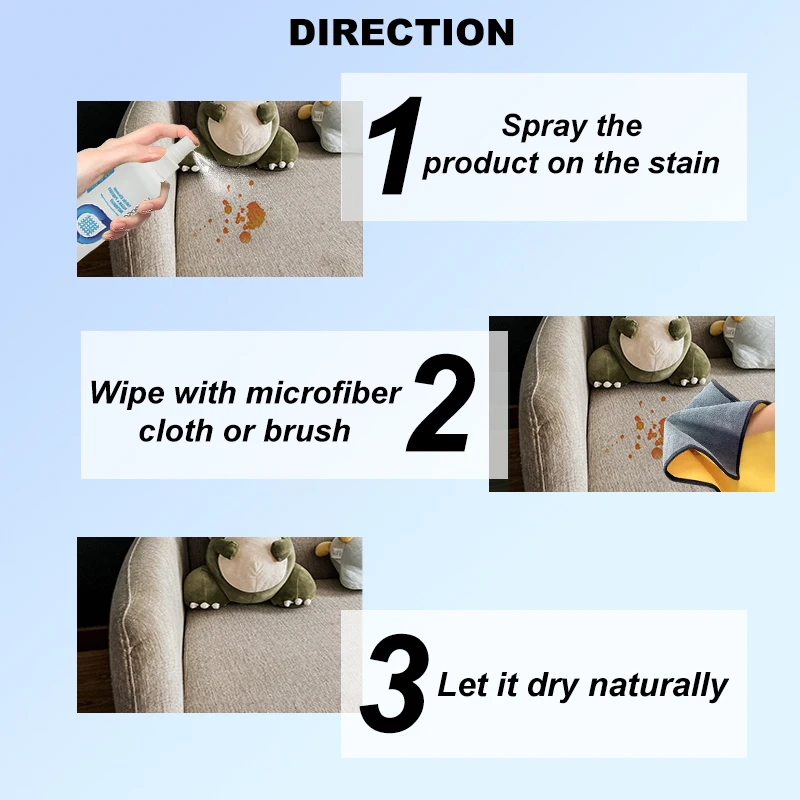 DIRECTION

1 Spray the product on the stain

Wipe with microfiber cloth or brush 2

3 Let it dry naturally