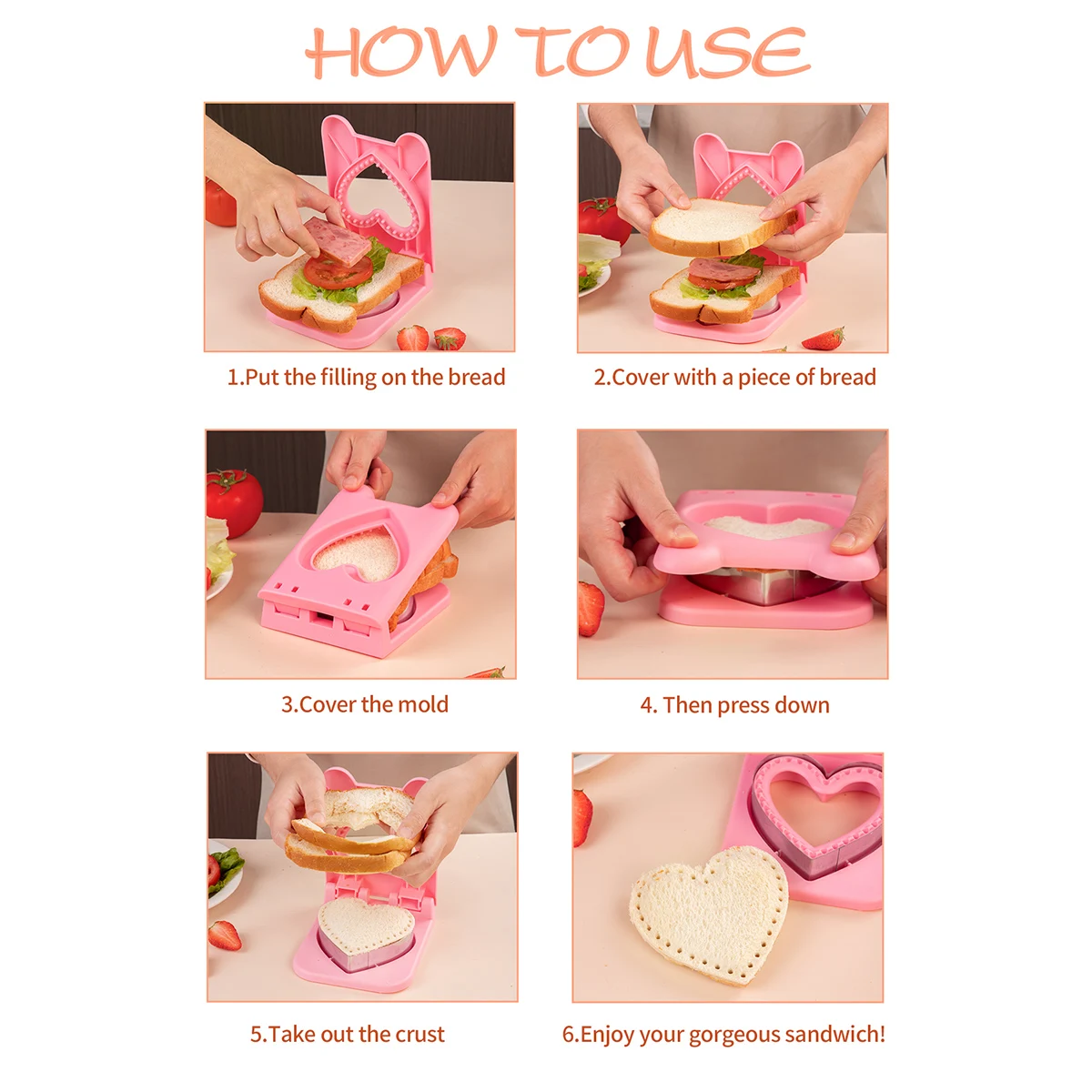 HOW TO USE

1.Put the filling on the bread

2.Cover with a piece of bread

3.Cover the mold

4. Then press down

5.Take out the crust

6.Enjoy your gorgeous sandwich!