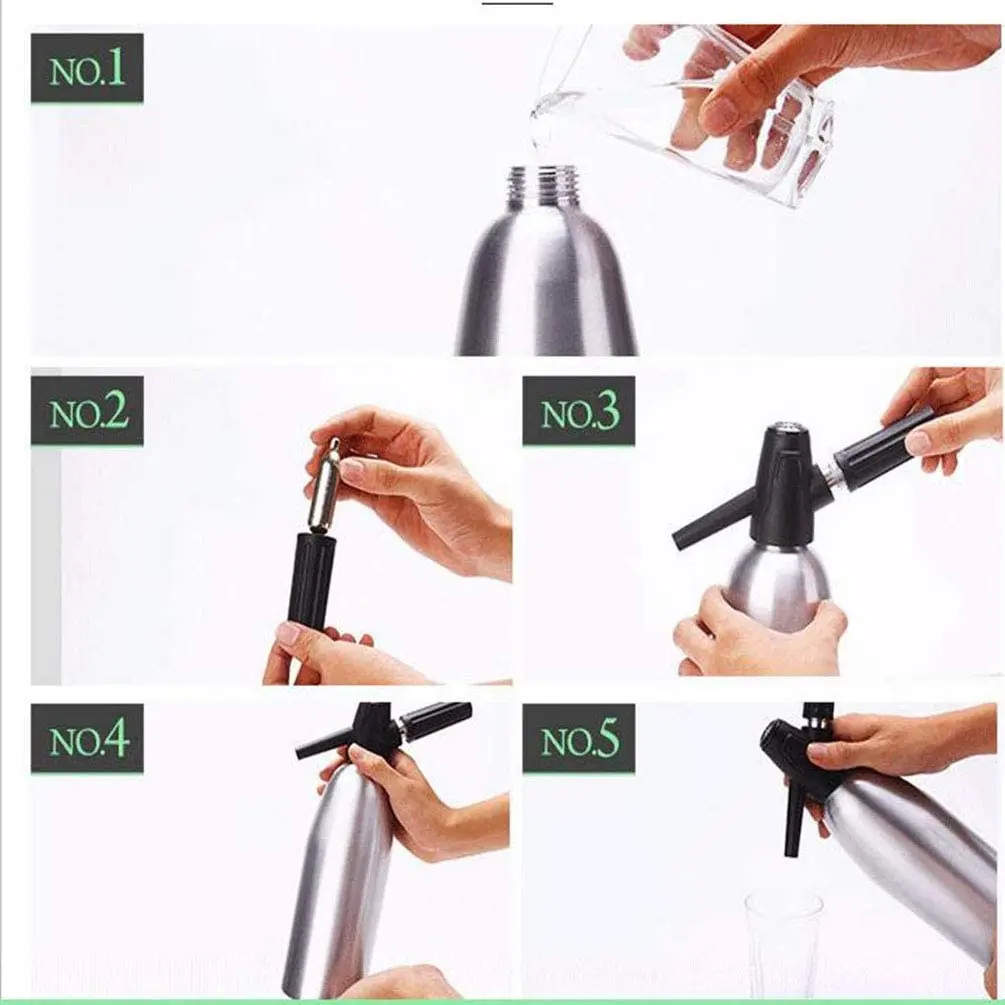 NO.1

NO.2

NO.3

NO.4

NO.5