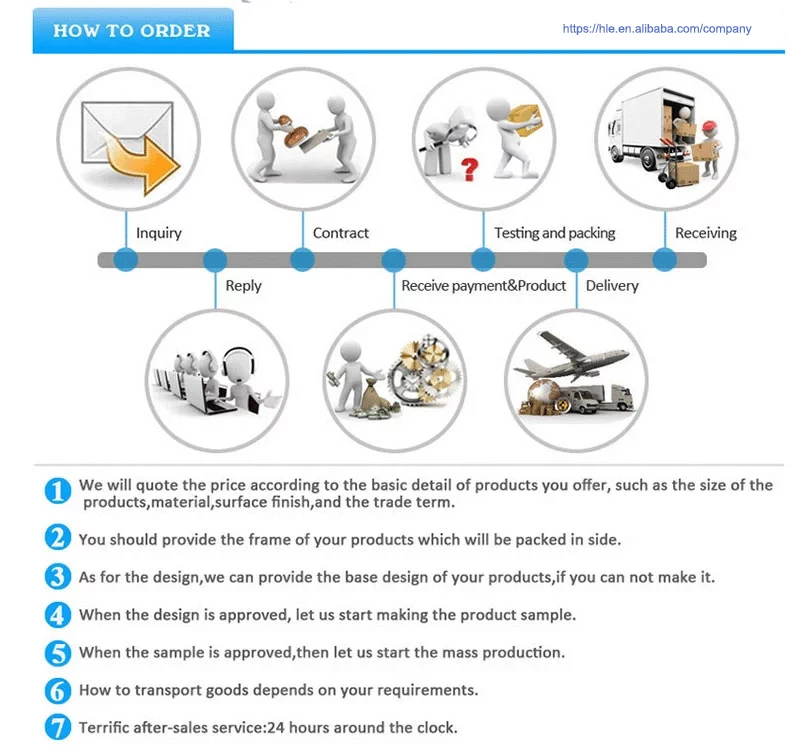 HOW TO ORDER

https://hle.en.alibaba.com/company

Inquiry

Contract

Testing and packing

Receiving

Reply

Receive payment&Product

Delivery

1 We will quote the price according to the basic detail of products you offer, such as the size of the products,material,surface finish,and the trade term.

2 You should provide the frame of your products which will be packed in side.

3 As for the design,we can provide the base design of your products,if you can not make it.

4 When the design is approved, let us start making the product sample.

5 When the sample is approved,then let us start the mass production.

6 How to transport goods depends on your requirements.

7 Terrific after-sales service:24 hours around the clock.