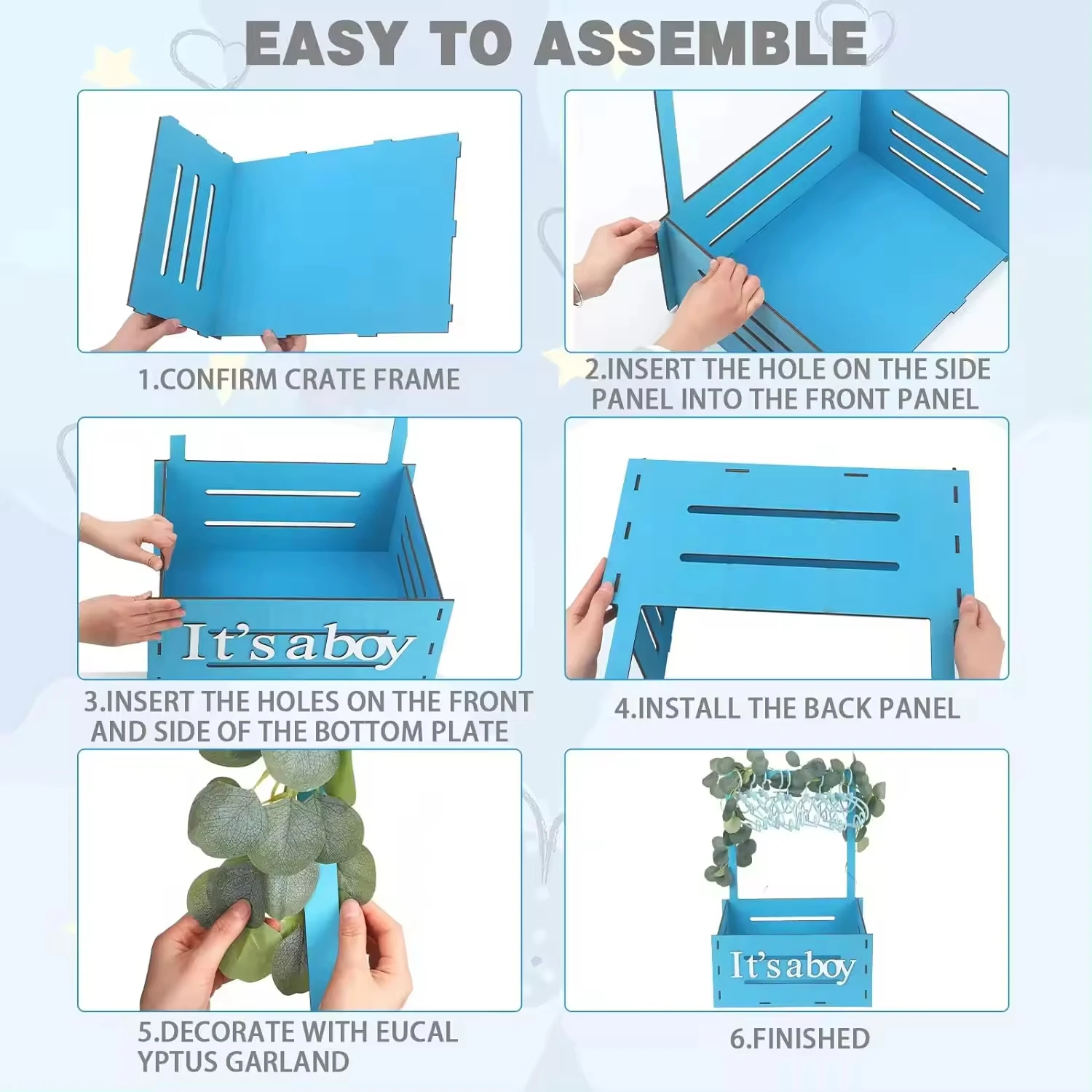 EASY TO ASSEMBLE

1.CONFIRM CRATE FRAME

2.INSERT THE HOLE ON THE SIDE PANEL INTO THE FRONT PANEL

It's a boy

3.INSERT THE HOLES ON THE FRONT AND SIDE OF THE BOTTOM PLATE

4.INSTALL THE BACK PANEL

5.DECORATE WITH EUCAL YPTUS GARLAND

It's a boy

6.FINISHED