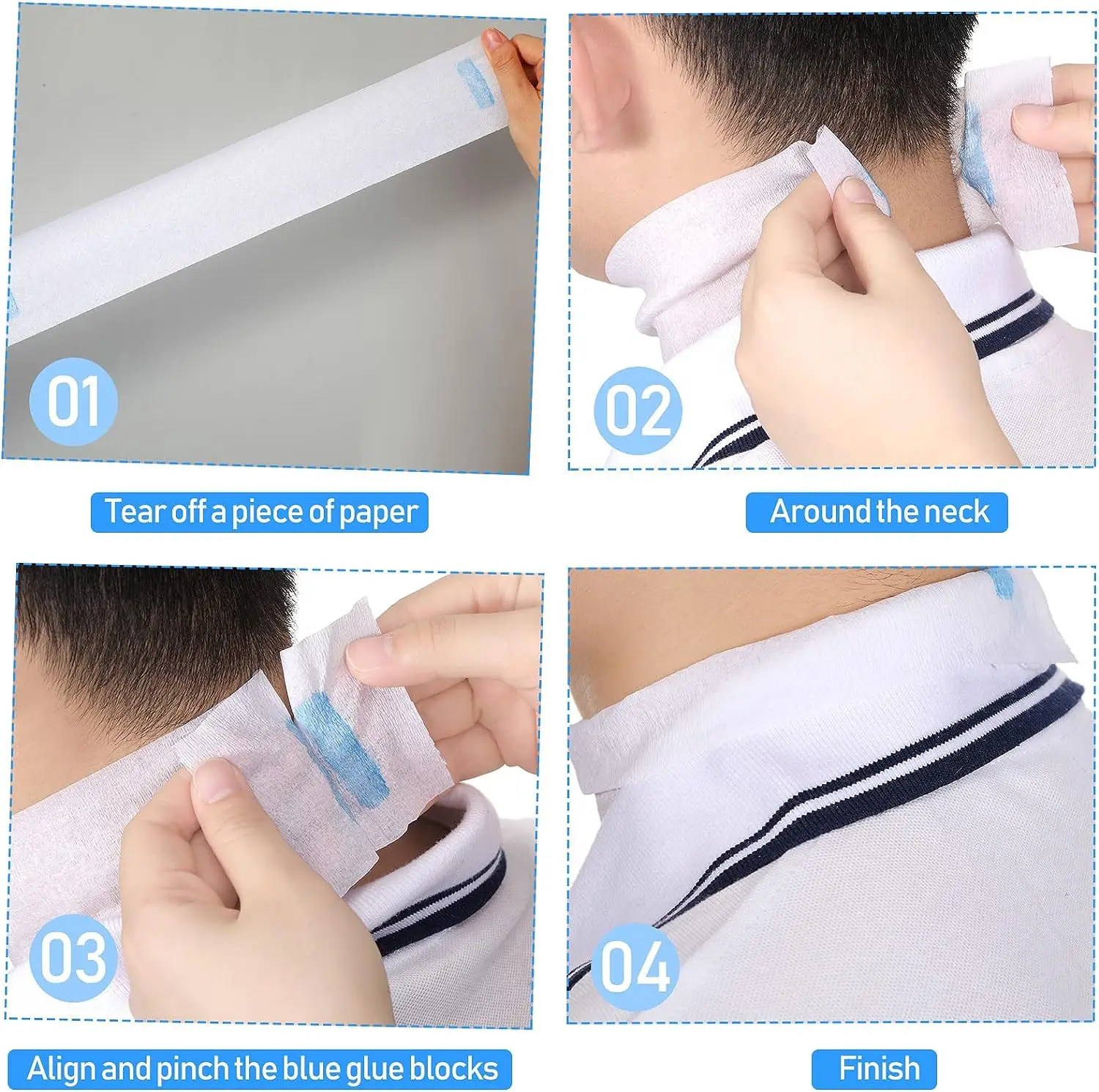 01

Tear off a piece of paper

02

Around the neck

03

Align and pinch the blue glue blocks

04

Finish