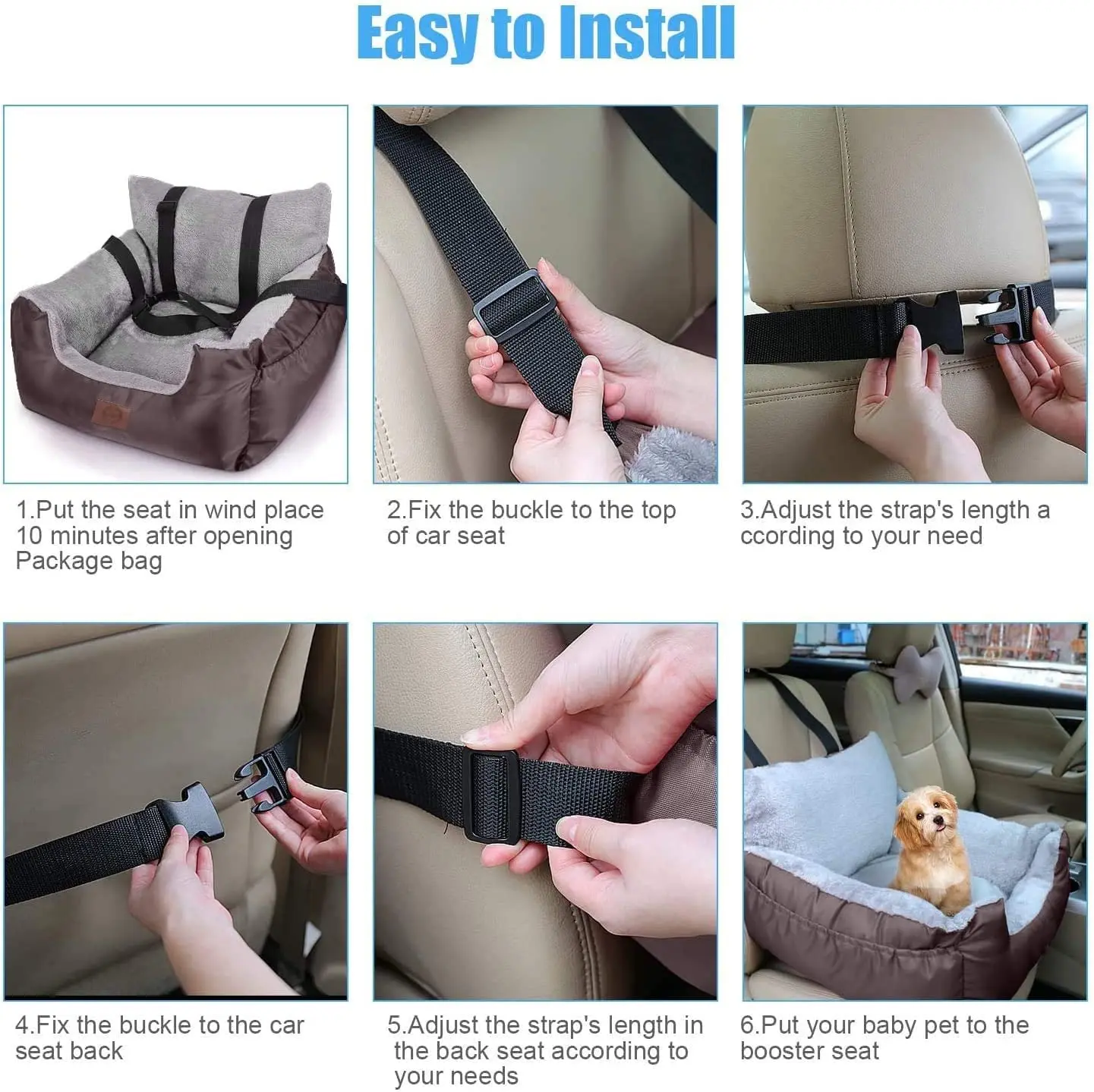 Easy to Install

1.Put the seat in wind place 10 minutes after opening Package bag

2.Fix the buckle to the top of car seat

3.Adjust the strap's length a ccording to your need

4.Fix the buckle to the car seat back

5.Adjust the strap's length in the back seat according to your needs

6.Put your baby pet to the booster seat