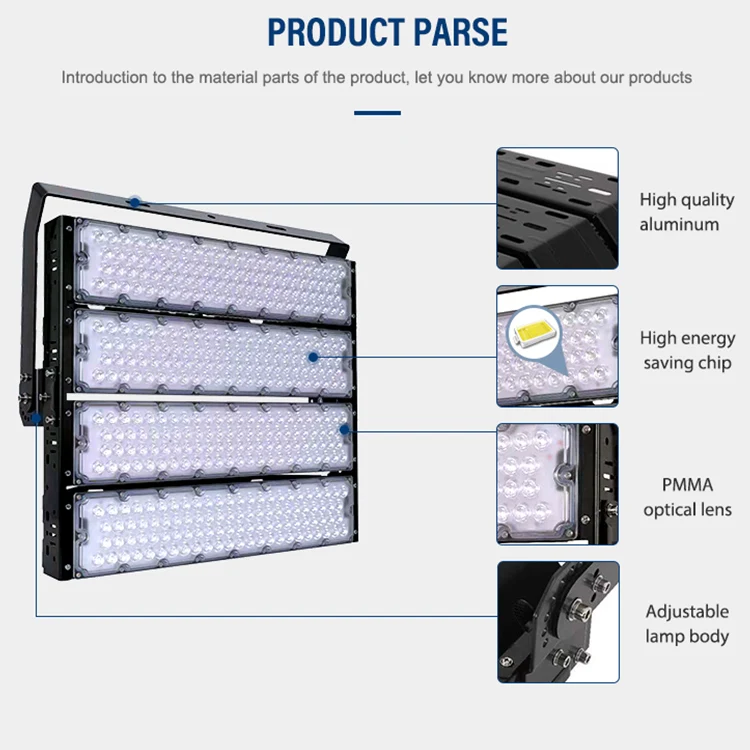 PRODUCT PARSE

Introduction to the material parts of the product, let you know more about our products

High quality aluminum

High energy saving chip

PMMA optical lens

Adjustable lamp body