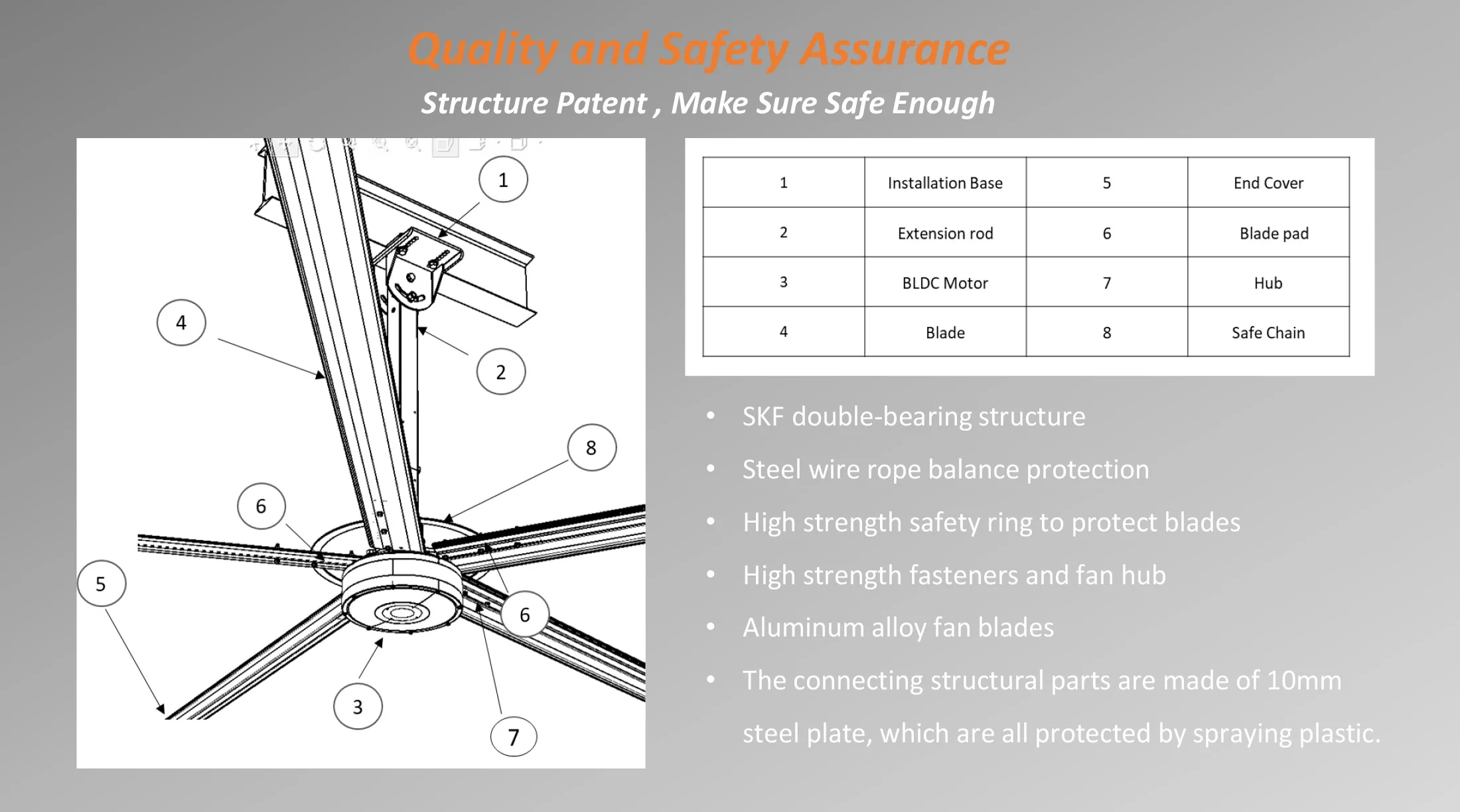 Quality and Safety Assurance

Structure Patent , Make Sure Safe Enough

1

4

2

8

6

5

6

3

7

| 1 | Installation Base | 5 | End Cover |
|---|---|---|---|
| 2 | Extension rod | 6 | Blade pad |
| 3 | BLDC Motor | 7 | Hub |
| 4 | Blade | 8 | Safe Chain |

• SKF double-bearing structure

• Steel wire rope balance protection

• High strength safety ring to protect blades

• High strength fasteners and fan hub

• Aluminum alloy fan blades

• The connecting structural parts are made of 10mm steel plate, which are all protected by spraying plastic.