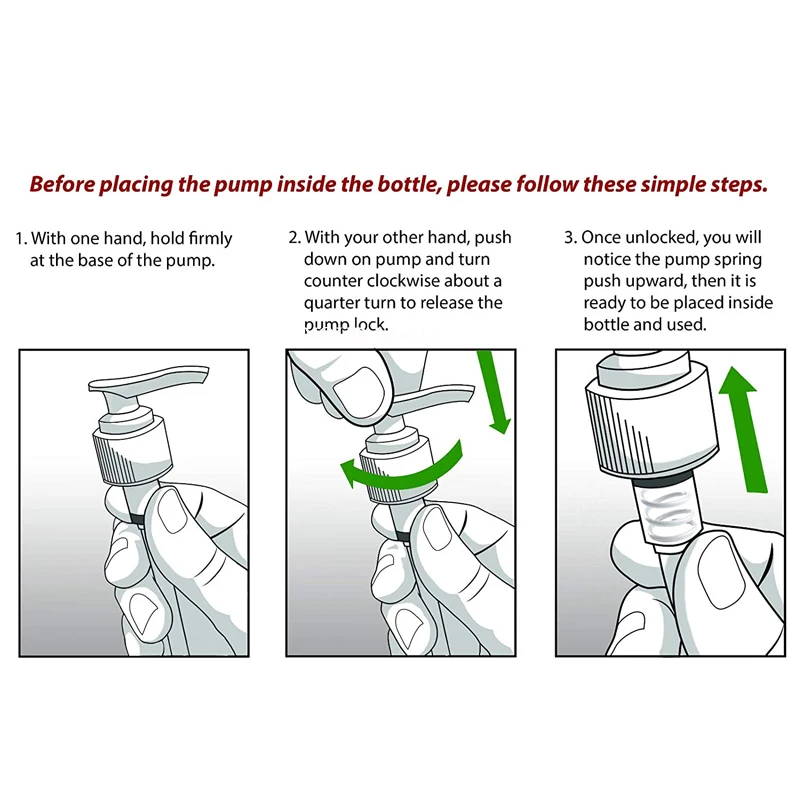 Before placing the pump inside the bottle, please follow these simple steps.

1. With one hand, hold firmly at the base of the pump.

2. With your other hand, push down on pump and turn counter clockwise about a quarter turn to release the pump lock.

3. Once unlocked, you will notice the pump spring push upward, then it is ready to be placed inside bottle and used.