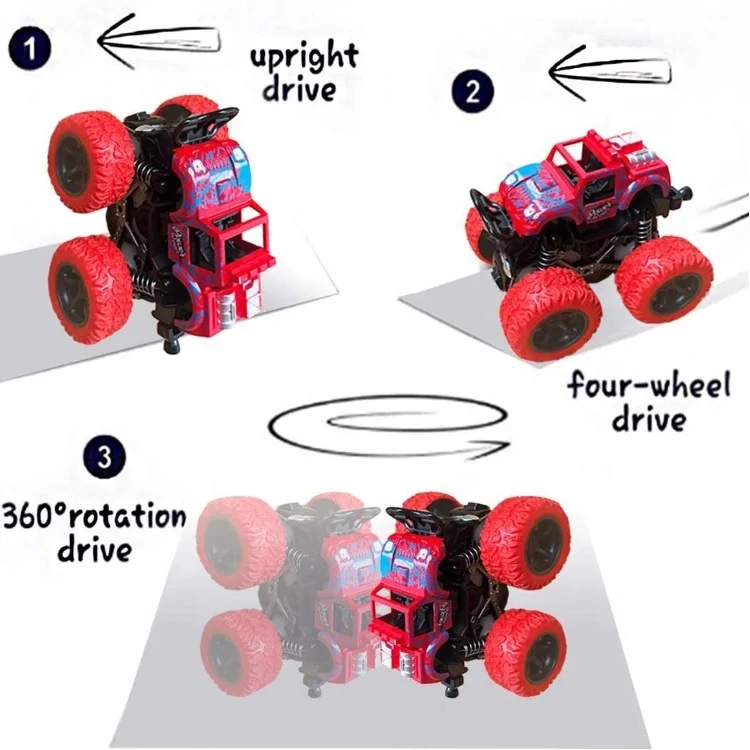 1

upright drive

2

four-wheel drive

3

360°rotation drive