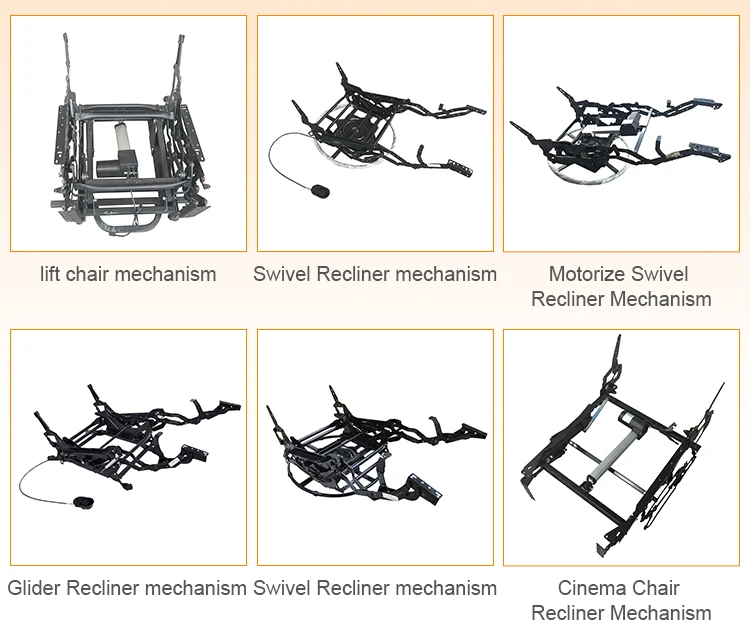 lift chair mechanism

Swivel Recliner mechanism

Motorize Swivel Recliner Mechanism

Glider Recliner mechanism

Swivel Recliner mechanism

Cinema Chair Recliner Mechanism