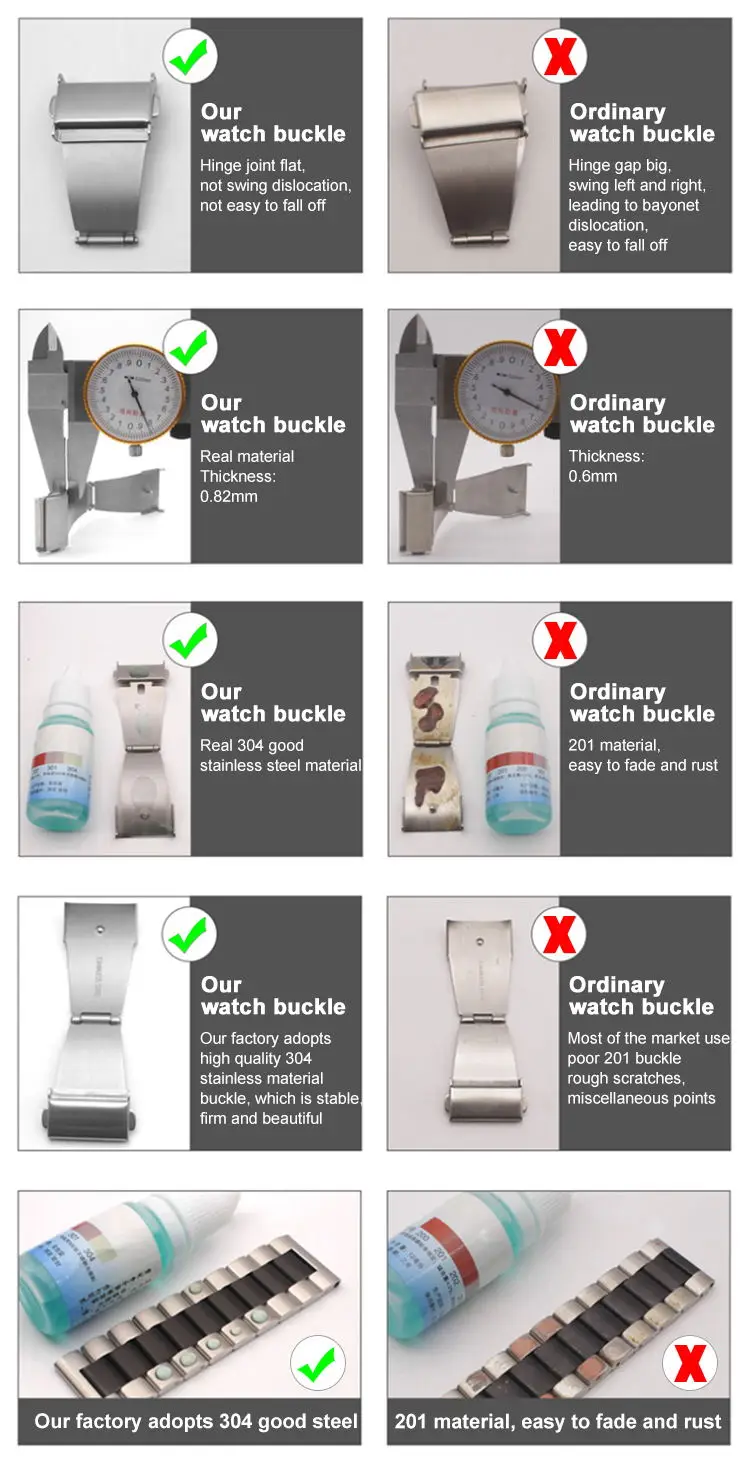 Our
watch buckle

Hinge joint flat, not swing dislocation, not easy to fall off

Ordinary
watch buckle

Hinge gap big, swing left and right, leading to bayonet dislocation, easy to fall off

Our
watch buckle

Real material Thickness: 0.82mm

Ordinary
watch buckle

Thickness: 0.6mm

Our
watch buckle

Real 304 good stainless steel material

Ordinary
watch buckle

201 material, easy to fade and rust

Our
watch buckle

Our factory adopts high quality 304 stainless material buckle, which is stable, firm and beautiful

Ordinary
watch buckle

Most of the market use poor 201 buckle rough scratches, miscellaneous points

Our factory adopts 304 good steel

201 material, easy to fade and rust