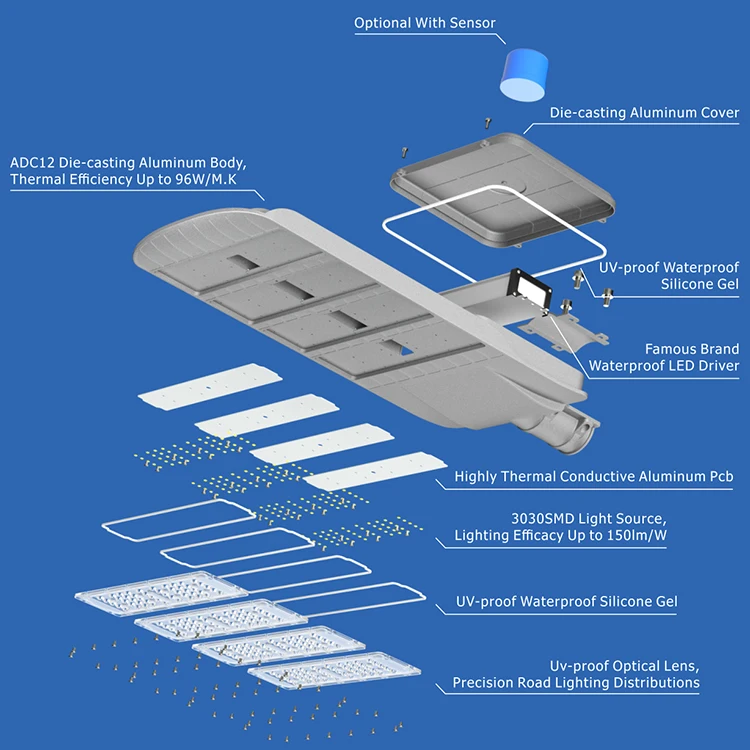 Optional With Sensor

Die-casting Aluminum Cover

ADC12 Die-casting Aluminum Body, Thermal Efficiency Up to 96W/M.K

UV-proof Waterproof Silicone Gel

Famous Brand Waterproof LED Driver

Highly Thermal Conductive Aluminum Pcb

3030SMD Light Source, Lighting Efficacy Up to 150lm/W

UV-proof Waterproof Silicone Gel

Uv-proof Optical Lens, Precision Road Lighting Distributions