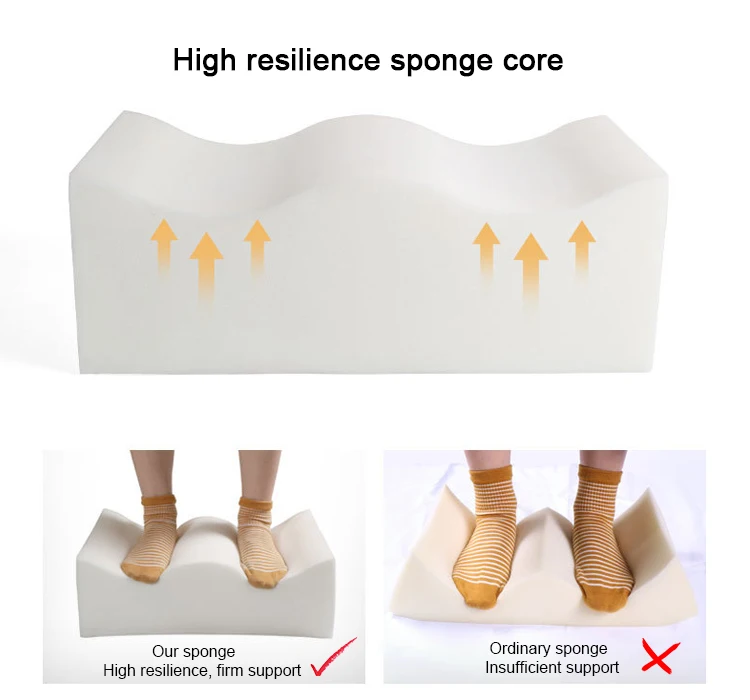 High resilience sponge core

Our sponge
High resilience, firm support

Ordinary sponge
Insufficient support