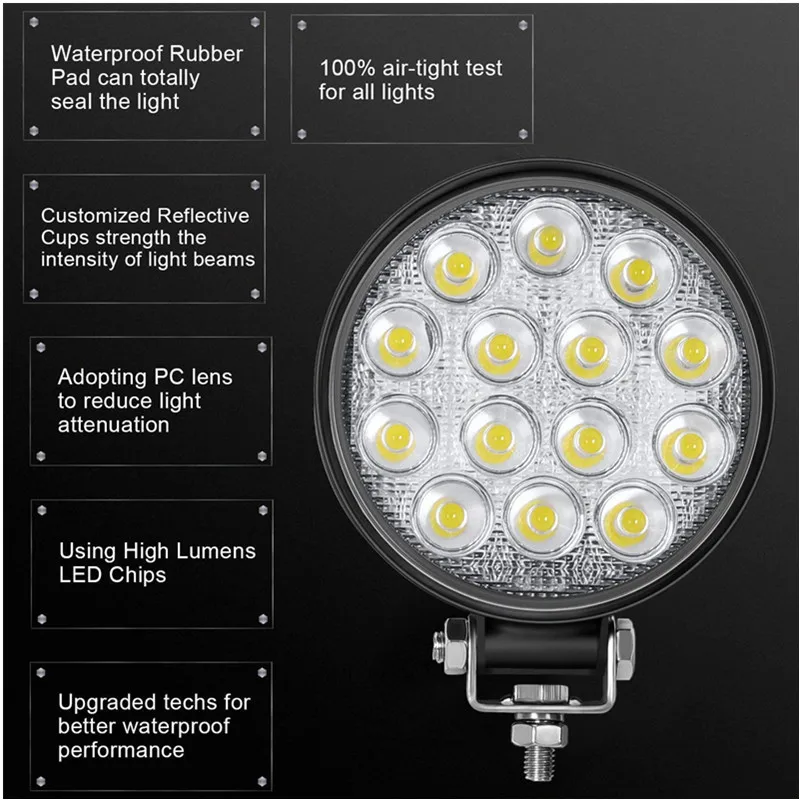 Waterproof Rubber Pad can totally seal the light

100% air-tight test for all lights

Customized Reflective Cups strength the intensity of light beams

Adopting PC lens to reduce light attenuation

Using High Lumens LED Chips

Upgraded techs for better waterproof performance