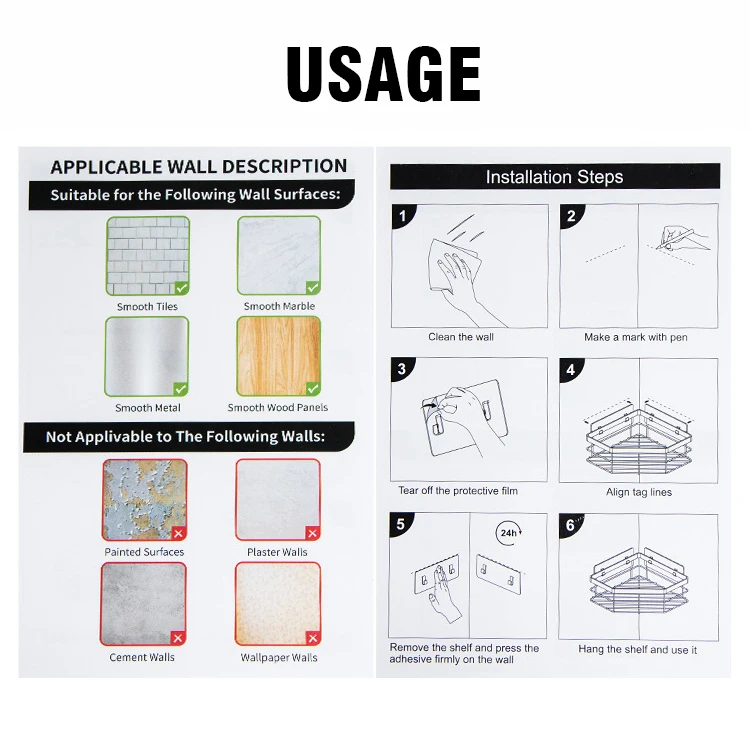 USAGE

APPLICABLE WALL DESCRIPTION

Suitable for the Following Wall Surfaces:

Smooth Tiles

Smooth Marble

Smooth Metal

Smooth Wood Panels

Not Applivable to The Following Walls:

Painted Surfaces

Plaster Walls

Cement Walls

Wallpaper Walls

Installation Steps

1
Clean the wall

2
Make a mark with pen

3
Tear off the protective film

4
Align tag lines

5
24h
Remove the shelf and press the adhesive firmly on the wall

6
Hang the shelf and use it