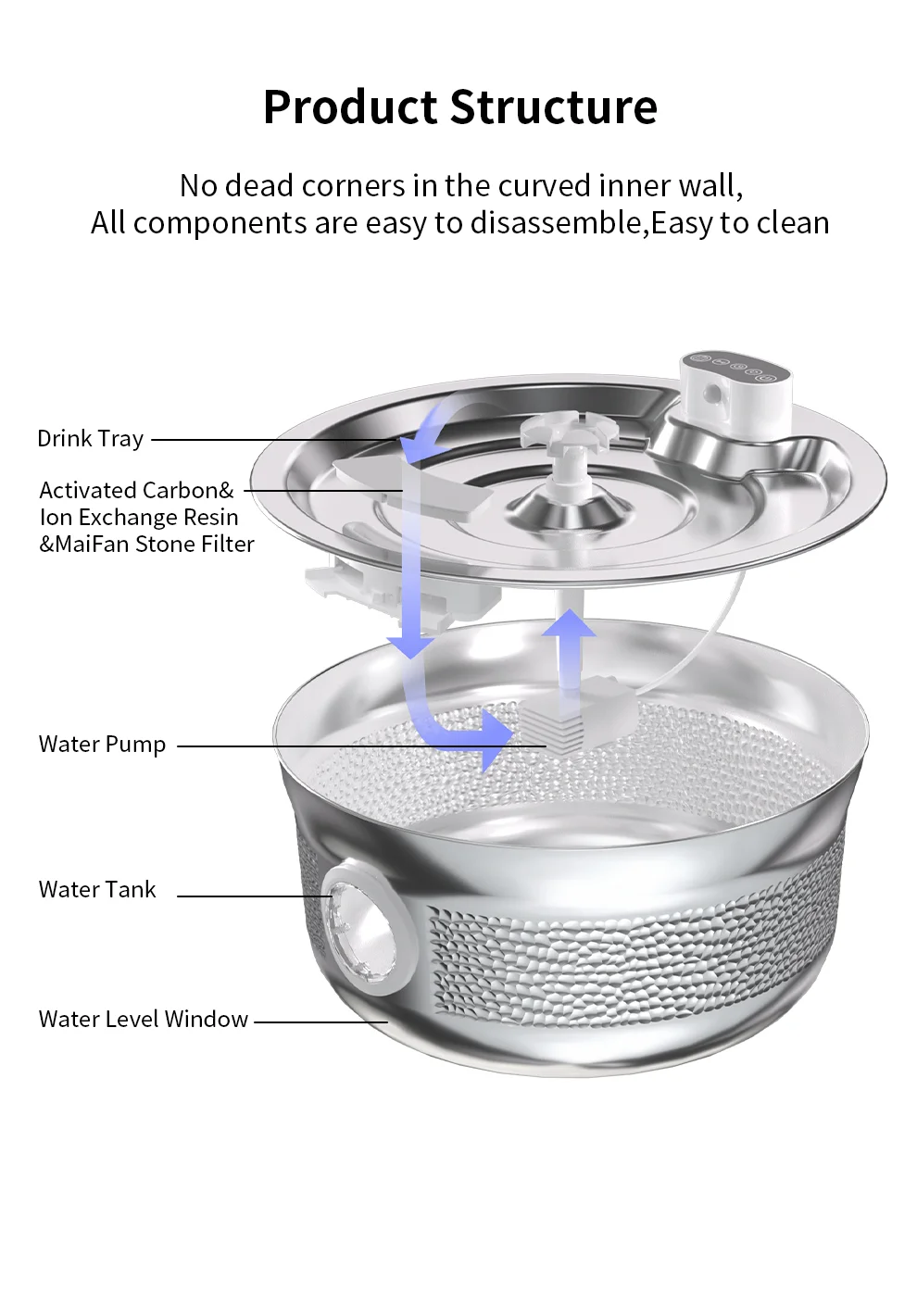 Product Structure

No dead corners in the curved inner wall,
All components are easy to disassemble,Easy to clean

Drink Tray

Activated Carbon&
Ion Exchange Resin
&MaiFan Stone Filter

Water Pump

Water Tank

Water Level Window