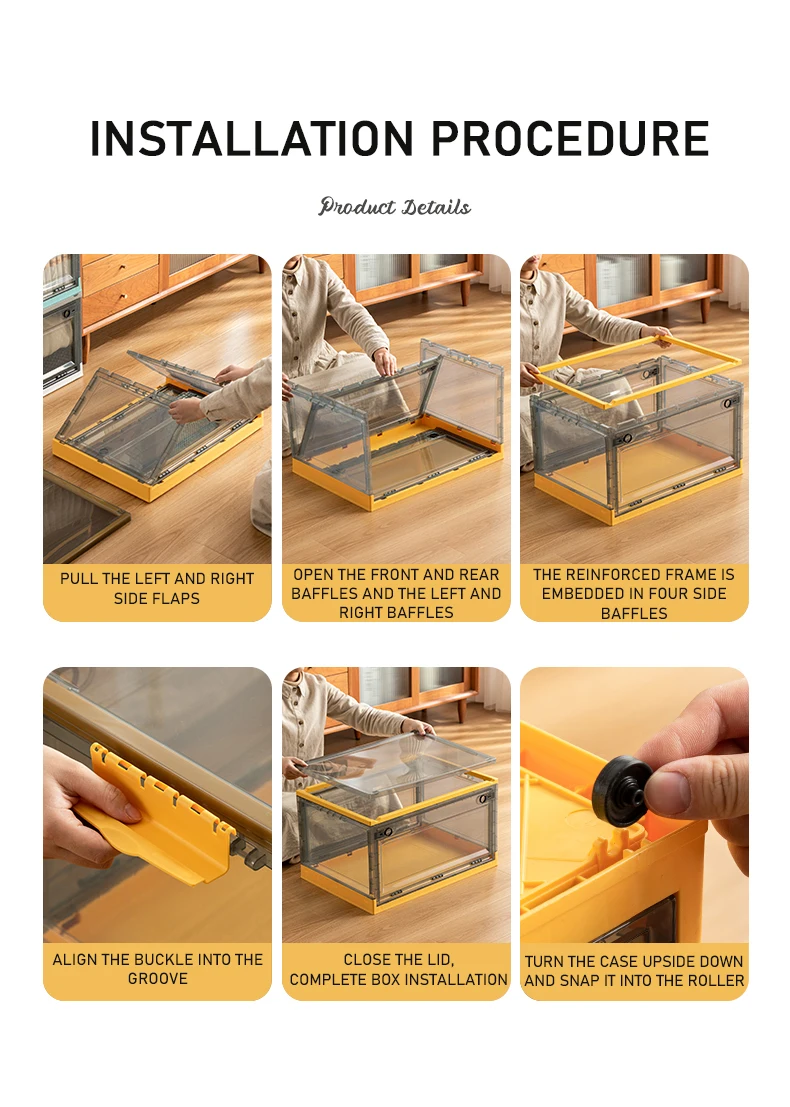 INSTALLATION PROCEDURE

Product Details

PULL THE LEFT AND RIGHT SIDE FLAPS

OPEN THE FRONT AND REAR BAFFLES AND THE LEFT AND RIGHT BAFFLES

THE REINFORCED FRAME IS EMBEDDED IN FOUR SIDE BAFFLES

ALIGN THE BUCKLE INTO THE GROOVE

CLOSE THE LID, COMPLETE BOX INSTALLATION

TURN THE CASE UPSIDE DOWN AND SNAP IT INTO THE ROLLER