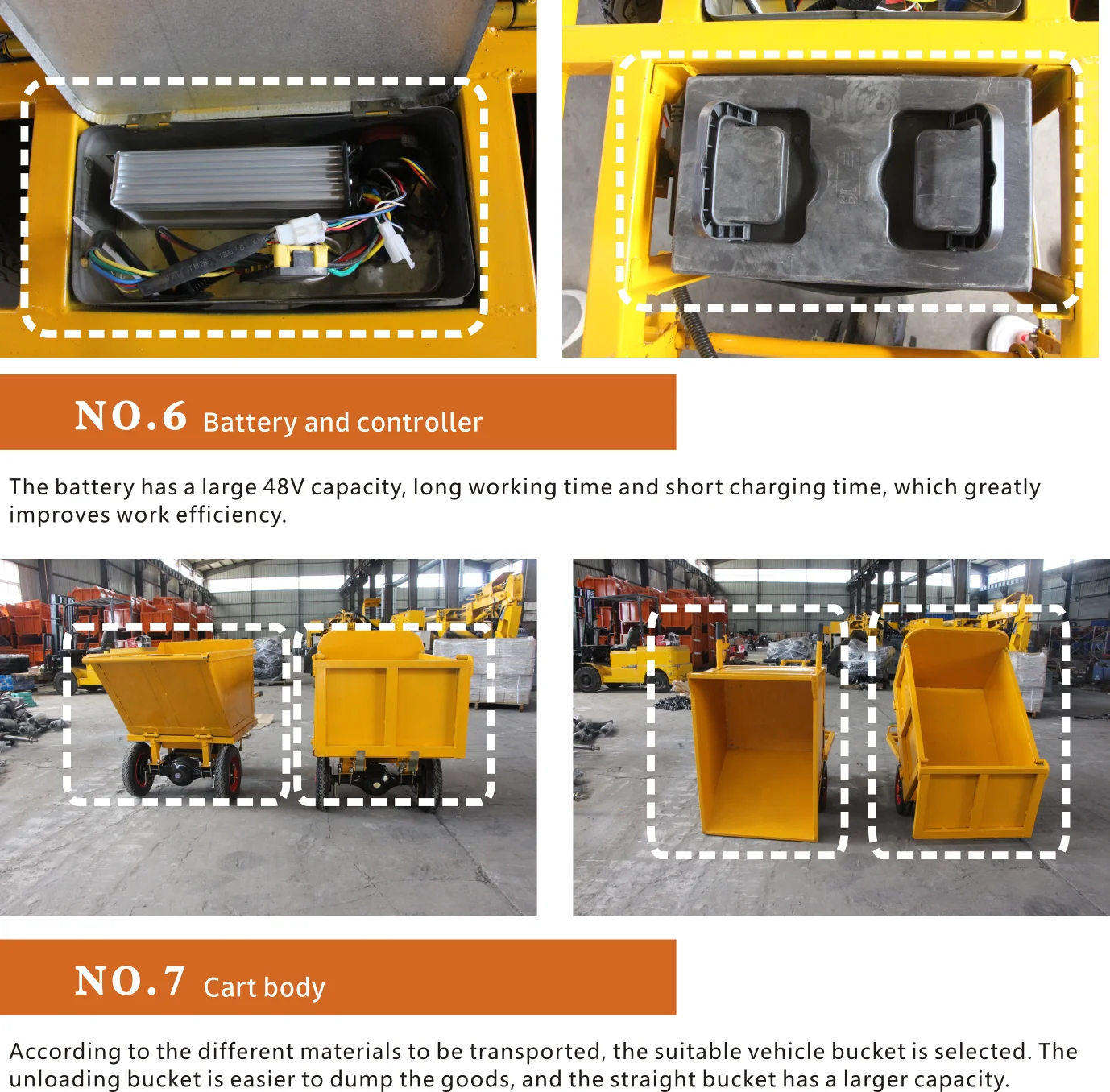 NO.6 Battery and controller

The battery has a large 48V capacity, long working time and short charging time, which greatly improves work efficiency.

NO.7 Cart body

According to the different materials to be transported, the suitable vehicle bucket is selected. The unloading bucket is easier to dump the goods, and the straight bucket has a larger capacity.