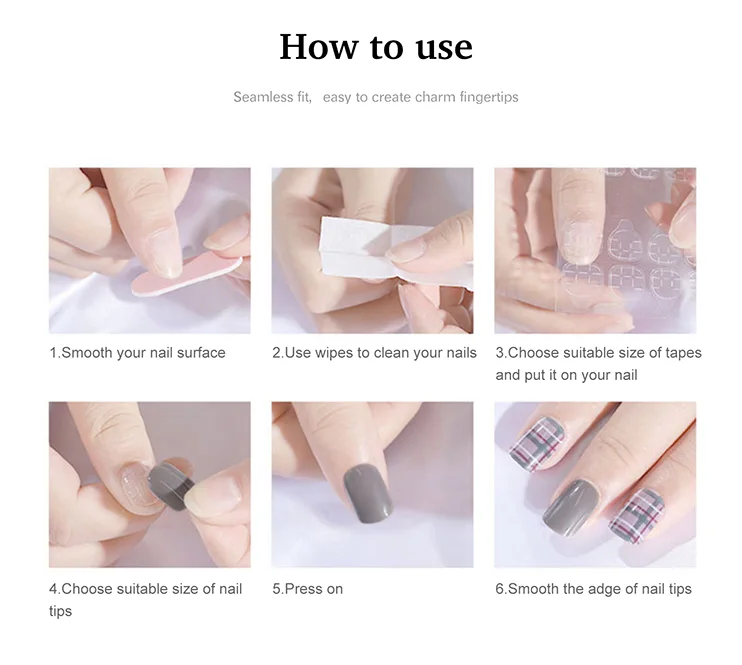 How to use

Seamless fit,  easy to create charm fingertips

1.Smooth your nail surface

2.Use wipes to clean your nails

3.Choose suitable size of tapes and put it on your nail

4.Choose suitable size of nail tips

5.Press on

6.Smooth the adge of nail tips