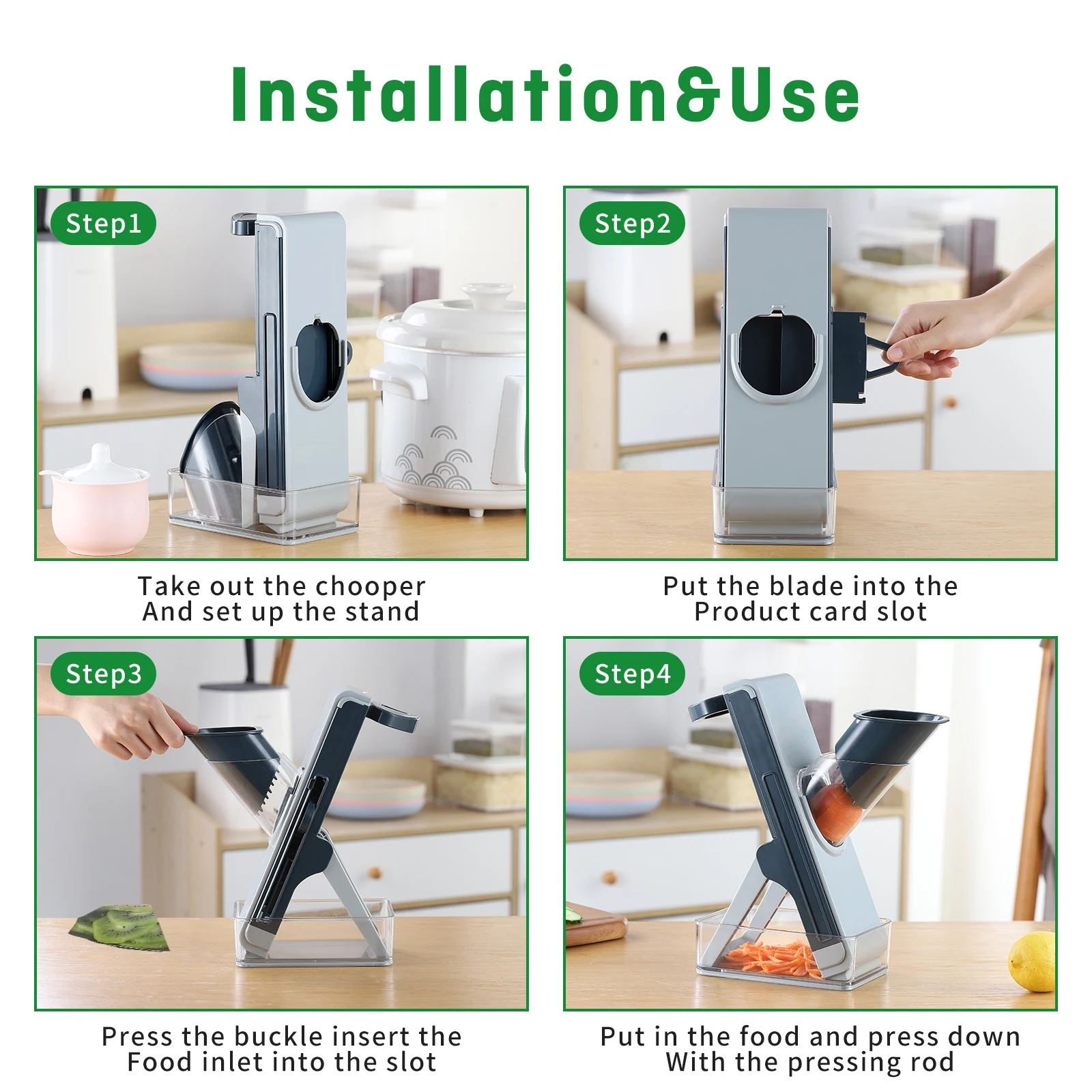 Installation&Use

Step1

Take out the chooper
And set up the stand

Step2

Put the blade into the
Product card slot

Step3

Press the buckle insert the
Food inlet into the slot

Step4

Put in the food and press down
With the pressing rod