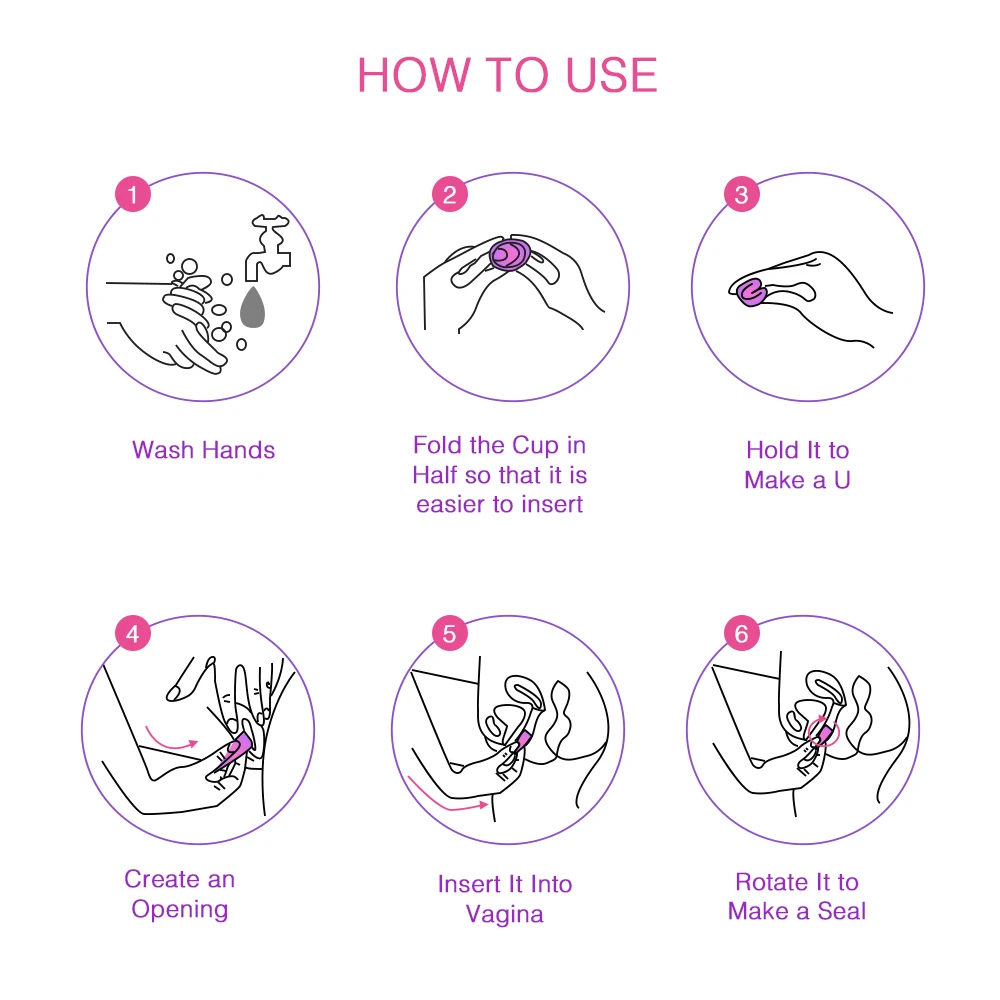 HOW TO USE

1

Wash Hands

2

Fold the Cup in Half so that it is easier to insert

3

Hold It to Make a U

4

Create an Opening

5

Insert It Into Vagina

6

Rotate It to Make a Seal