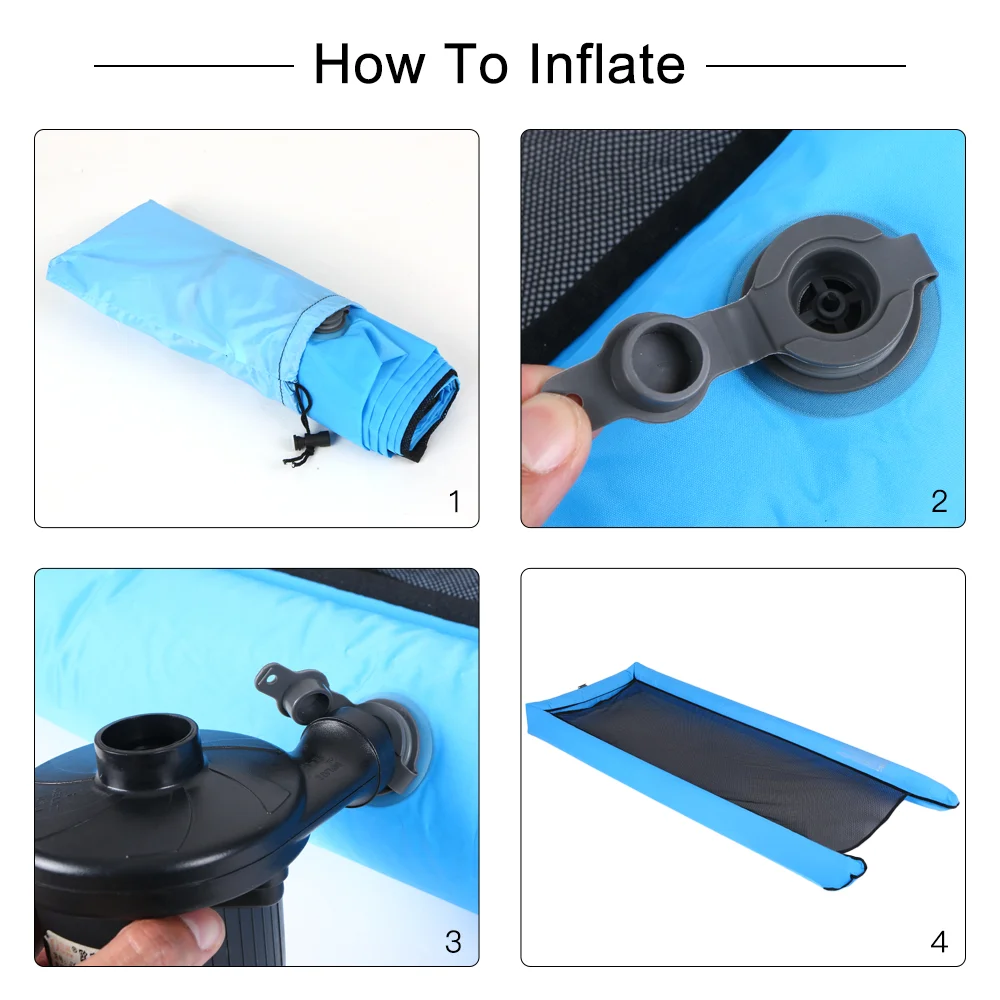 How To Inflate

1

2

3

4