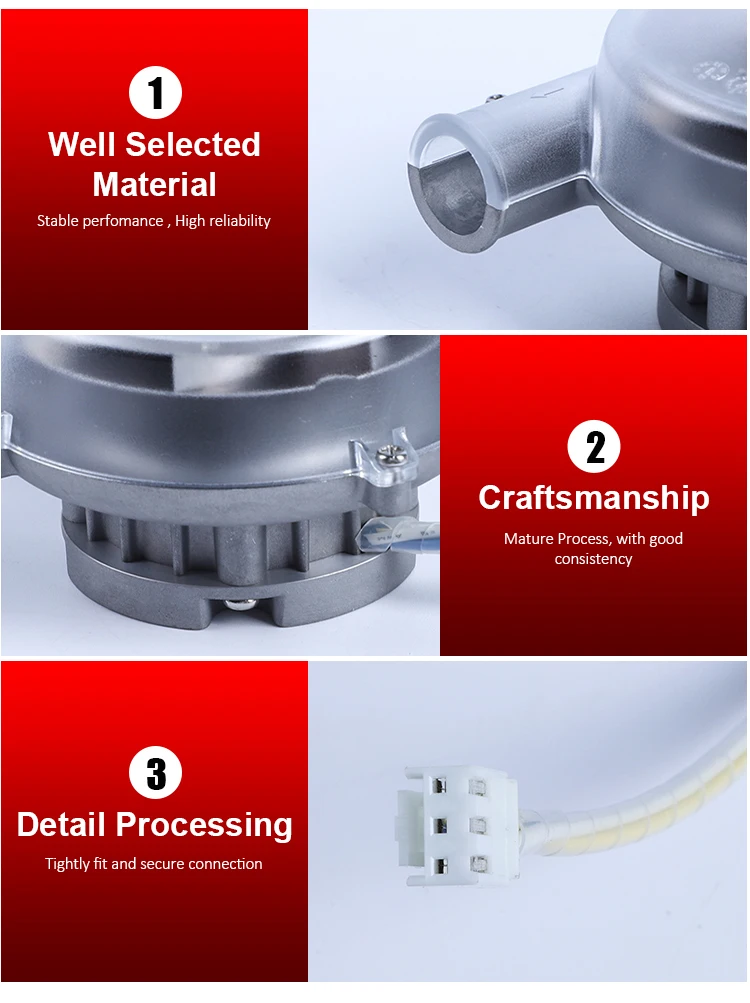 1
Well Selected Material
Stable perfomance , High reliability

2
Craftsmanship
Mature Process, with good consistency

3
Detail Processing
Tightly fit and secure connection