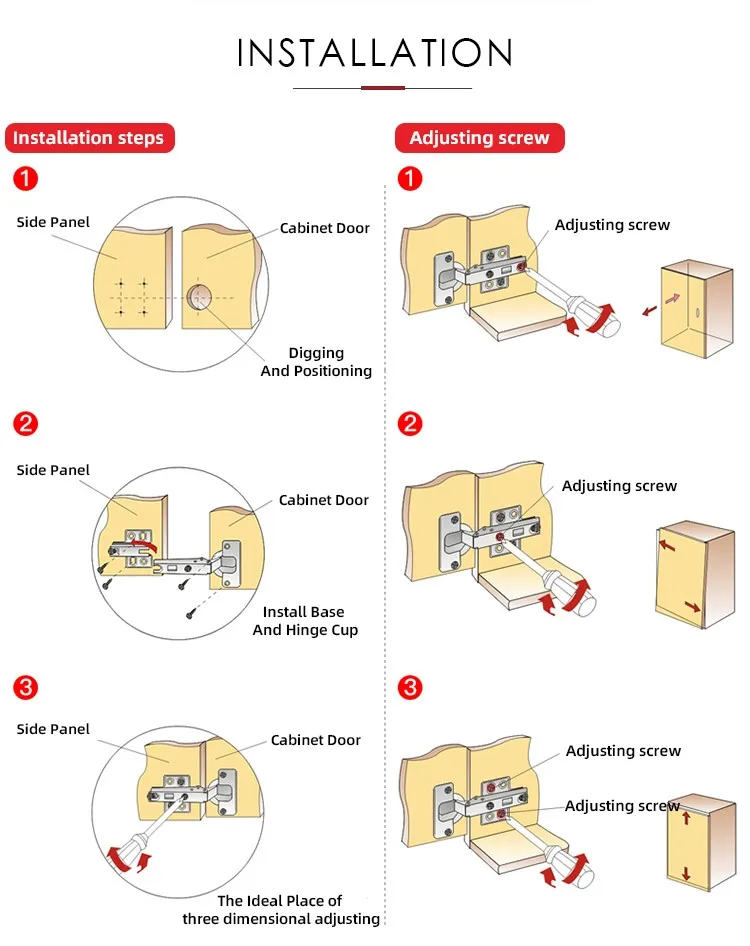 INSTALLATION

Installation steps

1

Side Panel

Cabinet Door

Digging And Positioning

2

Side Panel

Cabinet Door

Install Base And Hinge Cup

3

Side Panel

Cabinet Door

The Ideal Place of three dimensional adjusting

Adjusting screw

1

Adjusting screw

2

Adjusting screw

3

Adjusting screw

Adjusting screw