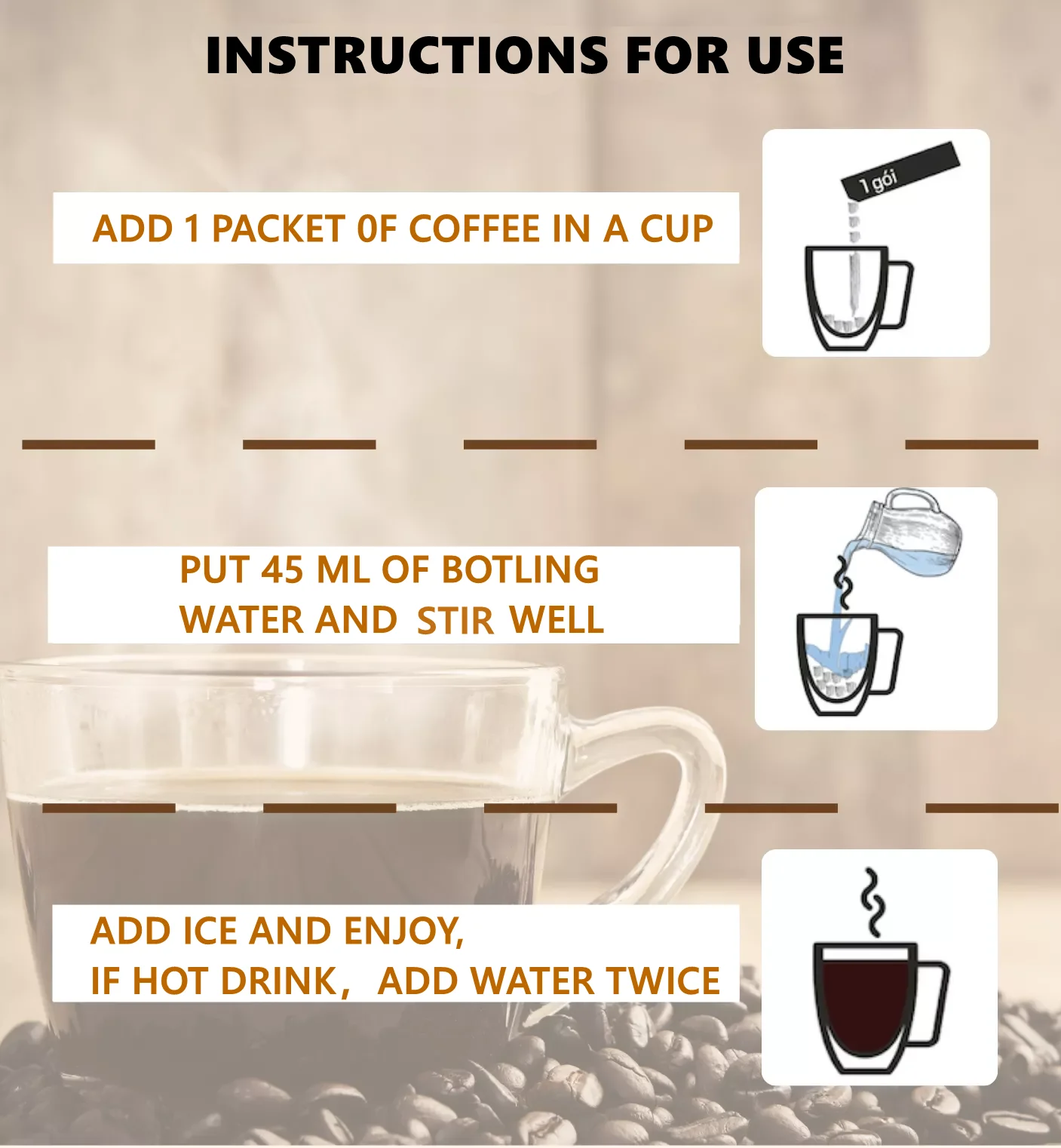 INSTRUCTIONS FOR USE

ADD 1 PACKET 0F COFFEE IN A CUP

1 gói

PUT 45 ML OF BOTLING WATER AND STIR WELL

ADD ICE AND ENJOY,
IF HOT DRINK, ADD WATER TWICE