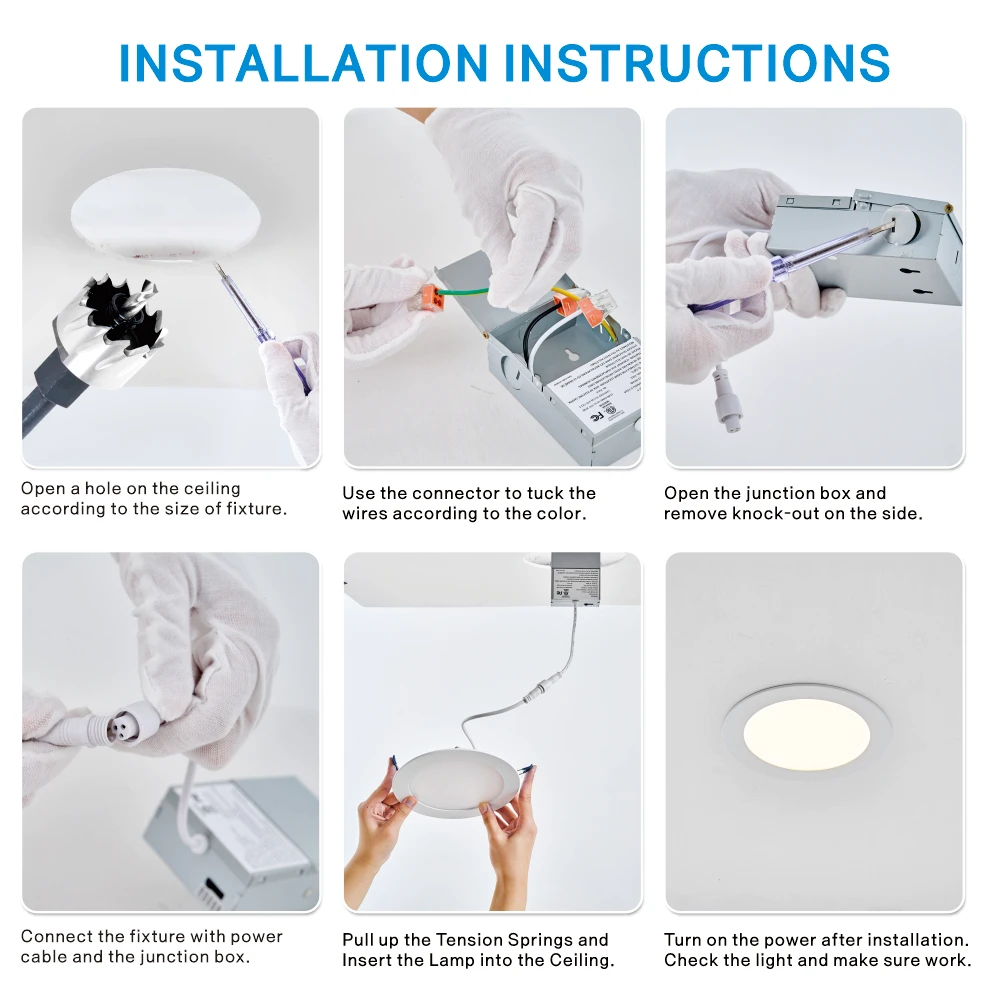 INSTALLATION INSTRUCTIONS

Open a hole on the ceiling according to the size of fixture.

Use the connector to tuck the wires according to the color.

Open the junction box and remove knock-out on the side.

Connect the fixture with power cable and the junction box.

Pull up the Tension Springs and Insert the Lamp into the Ceiling.

Turn on the power after installation. Check the light and make sure work.