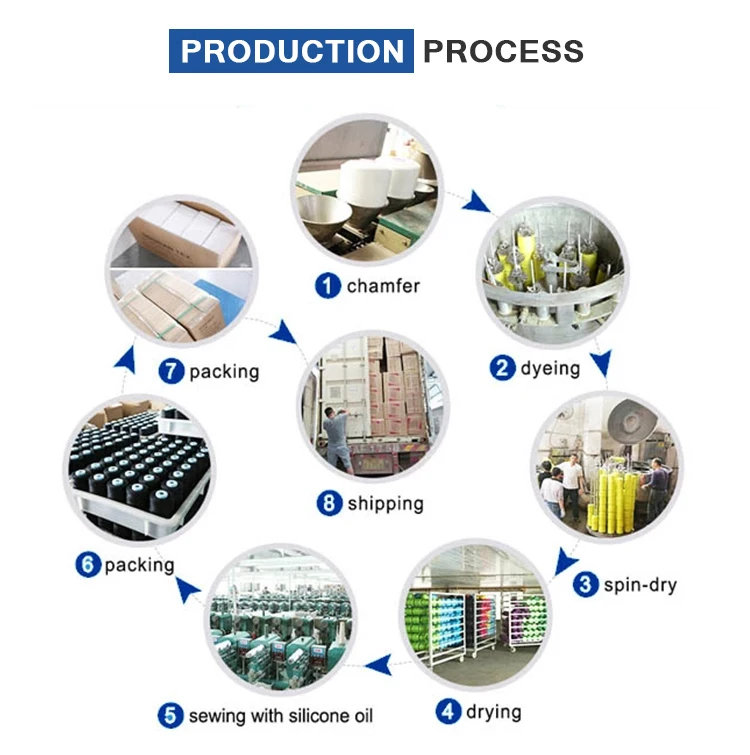 PRODUCTION PROCESS

1 chamfer

2 dyeing

3 spin-dry

4 drying

5 sewing with silicone oil

6 packing

7 packing

8 shipping