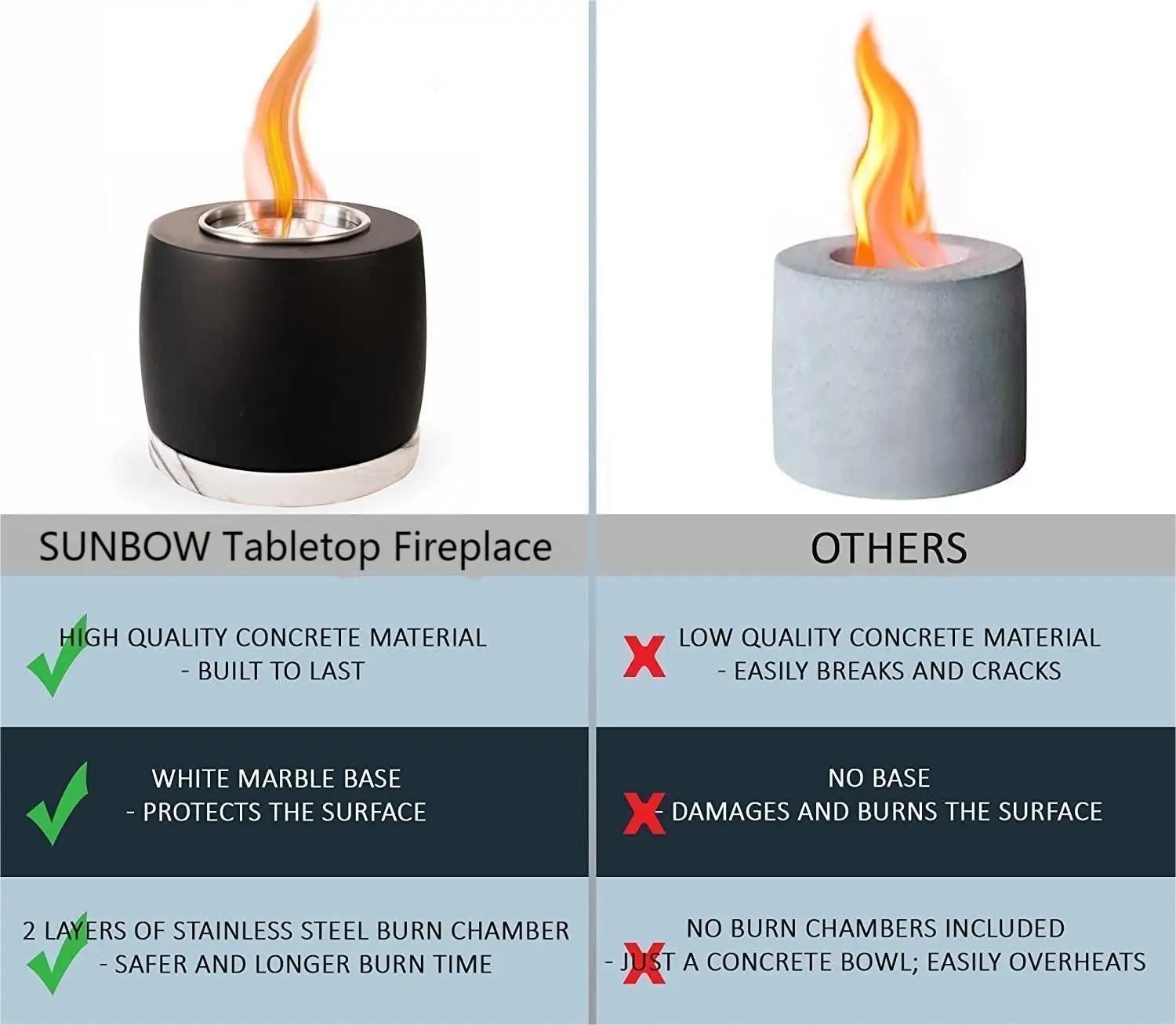 | SUNBOW Tabletop Fireplace | OTHERS |
|---|---|
| HIGH QUALITY CONCRETE MATERIAL - BUILT TO LAST | LOW QUALITY CONCRETE MATERIAL - EASILY BREAKS AND CRACKS |
| WHITE MARBLE BASE - PROTECTS THE SURFACE | NO BASE - DAMAGES AND BURNS THE SURFACE |
| 2 LAYERS OF STAINLESS STEEL BURN CHAMBER - SAFER AND LONGER BURN TIME | NO BURN CHAMBERS INCLUDED - JUST A CONCRETE BOWL; EASILY OVERHEATS |