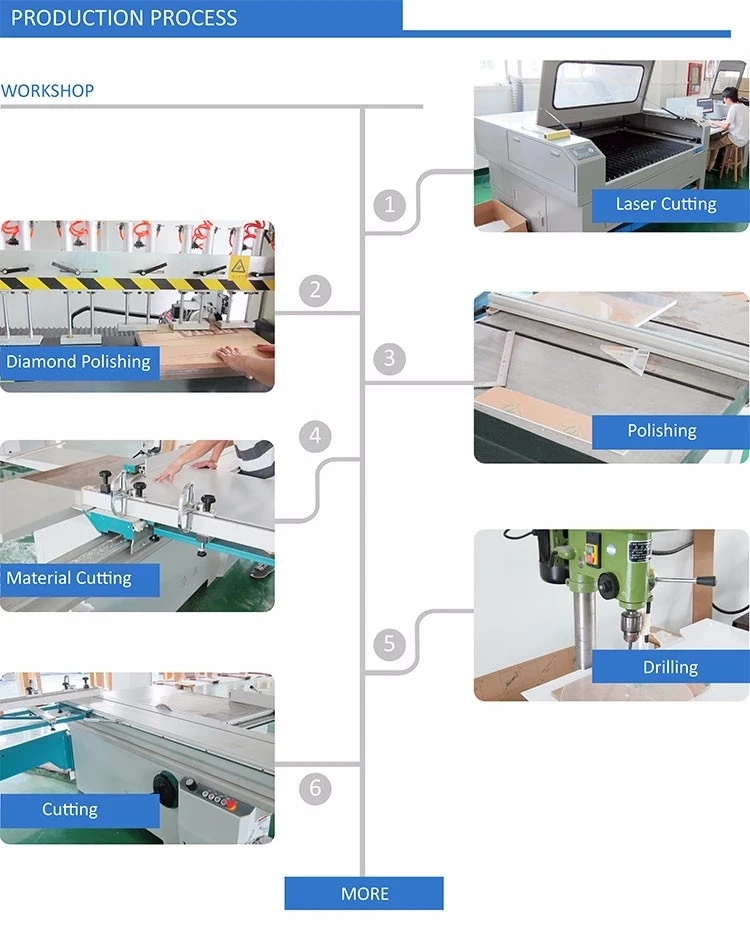 PRODUCTION PROCESS

WORKSHOP

1

Laser Cutting

2

Diamond Polishing

3

Polishing

4

Material Cutting

5

Drilling

6

Cutting

MORE