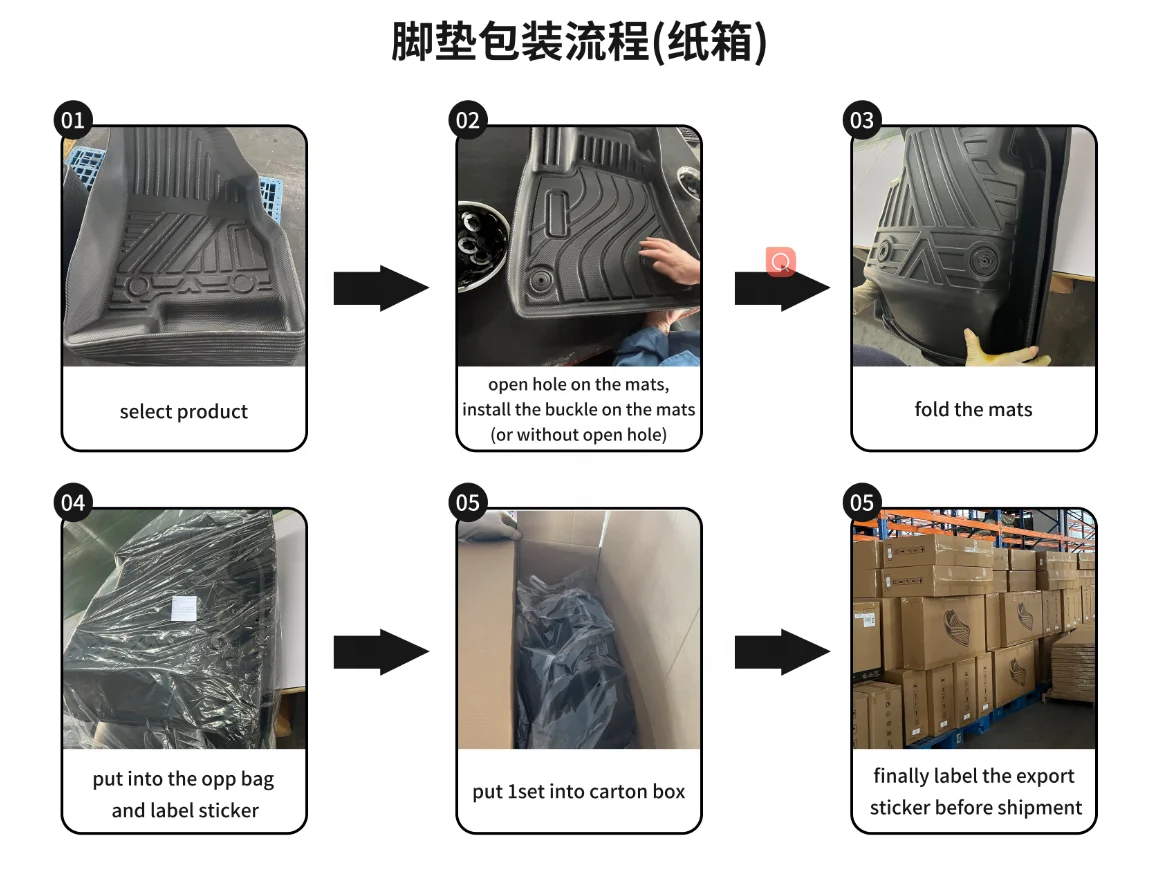 脚垫包装流程(纸箱)

01
select product

02
open hole on the mats, install the buckle on the mats (or without open hole)

03
fold the mats

04
put into the opp bag and label sticker

05
put 1set into carton box

05
finally label the export sticker before shipment