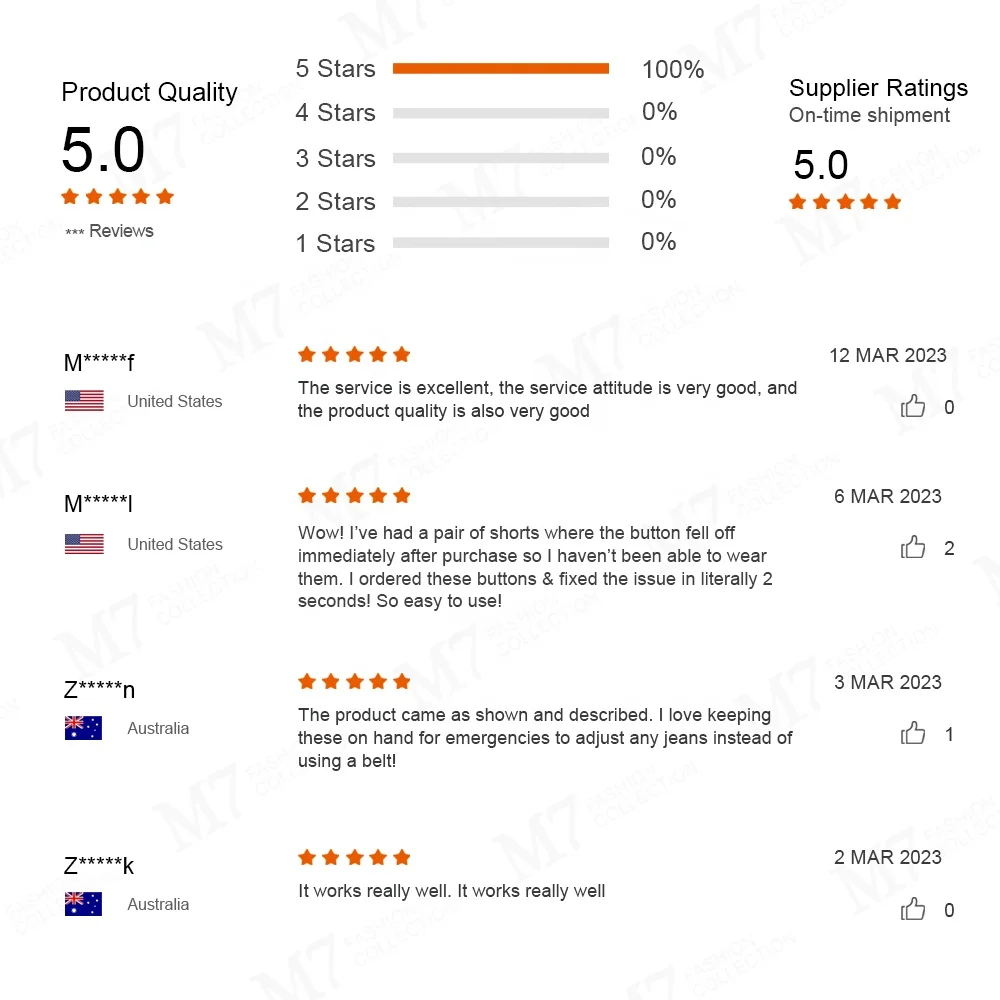 Product Quality
5.0
*** Reviews

5 Stars 100%
4 Stars 0%
3 Stars 0%
2 Stars 0%
1 Stars 0%

Supplier Ratings
On-time shipment
5.0

M*****f
United States
The service is excellent, the service attitude is very good, and the product quality is also very good
12 MAR 2023
0

M*****l
United States
Wow! I've had a pair of shorts where the button fell off immediately after purchase so I haven't been able to wear them. I ordered these buttons & fixed the issue in literally 2 seconds! So easy to use!
6 MAR 2023
2

Z*****n
Australia
The product came as shown and described. I love keeping these on hand for emergencies to adjust any jeans instead of using a belt!
3 MAR 2023
1

Z*****k
Australia
It works really well. It works really well
2 MAR 2023
0

M7 FASHION COLLECTION