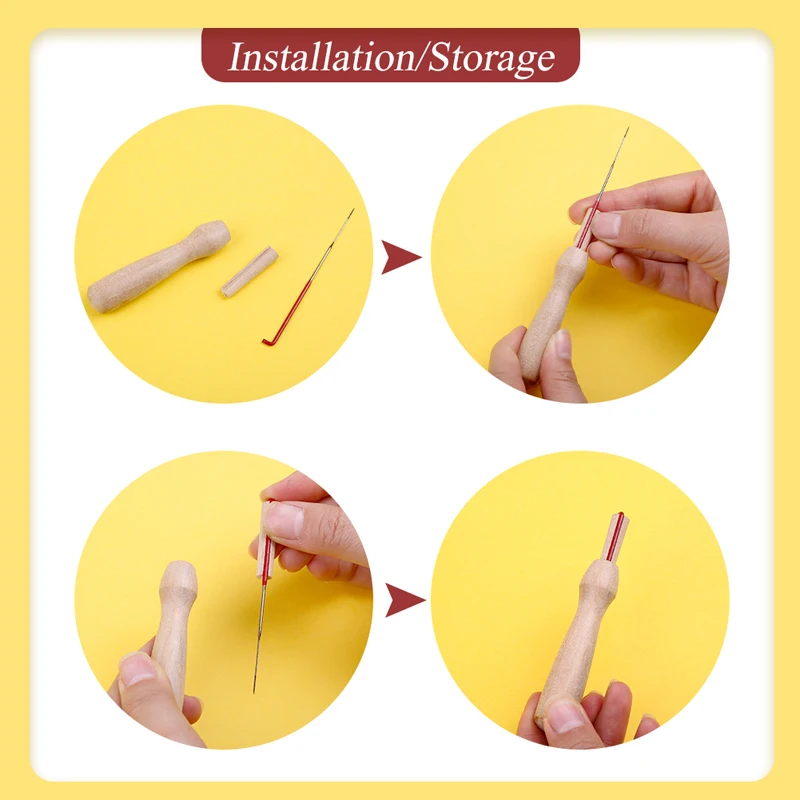 Installation/Storage