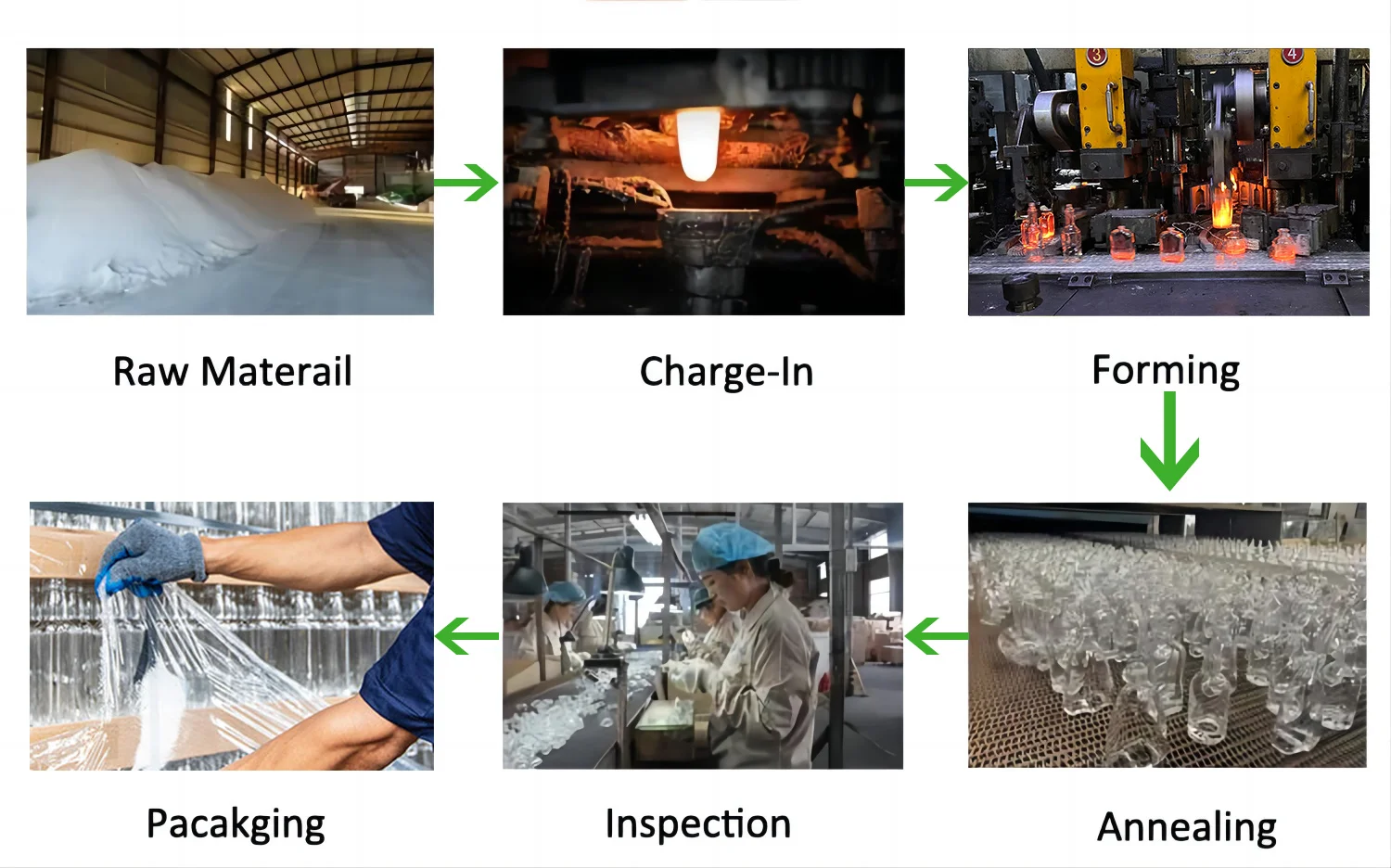 Raw Materail

Charge-In

Forming

Annealing

Inspection

Pacakging