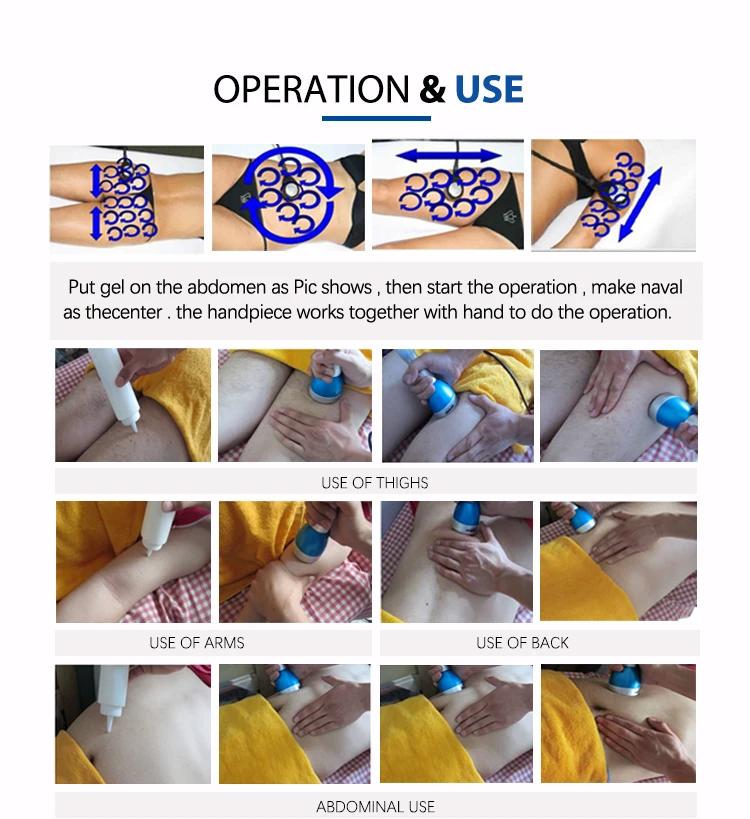 OPERATION & USE

Put gel on the abdomen as Pic shows , then start the operation , make naval as thecenter . the handpiece works together with hand to do the operation.

USE OF THIGHS

USE OF ARMS

USE OF BACK

ABDOMINAL USE