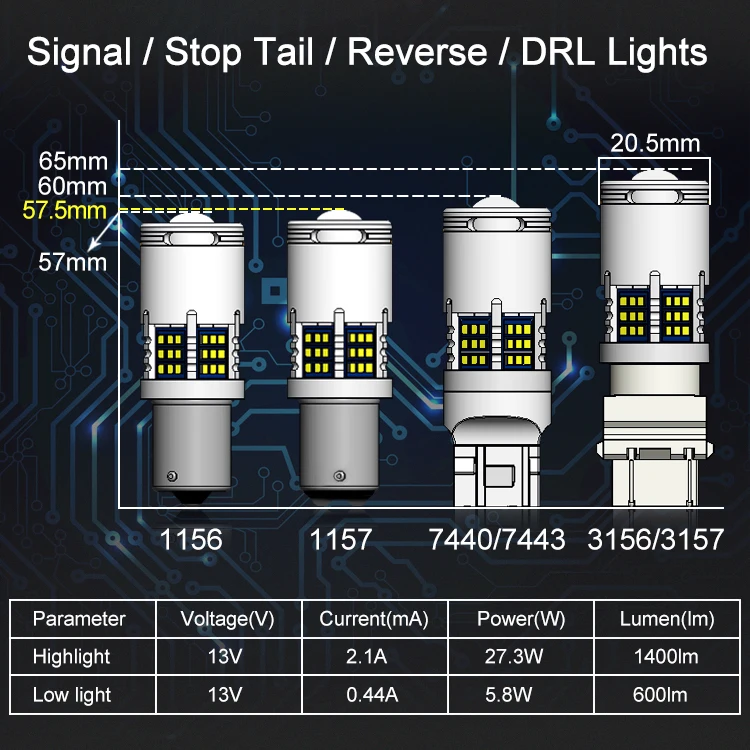 Signal / Stop Tail / Reverse / DRL Lights

65mm
60mm
57.5mm
57mm
20.5mm

1156
1157
7440/7443
3156/3157

| Parameter | Voltage(V) | Current(mA) | Power(W) | Lumen(lm) |
|---|---|---|---|---|
| Highlight | 13V | 2.1A | 27.3W | 1400lm |
| Low light | 13V | 0.44A | 5.8W | 600lm |