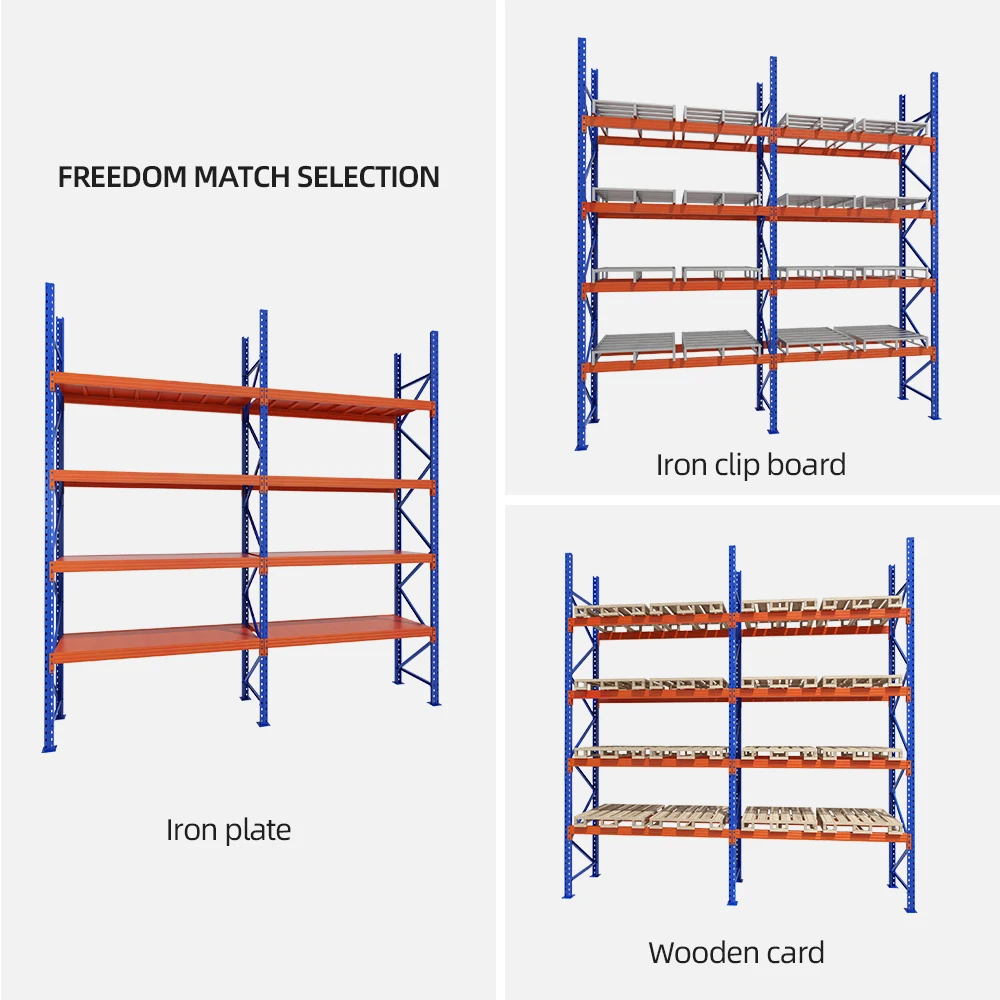 FREEDOM MATCH SELECTION

Iron plate

Iron clip board

Wooden card