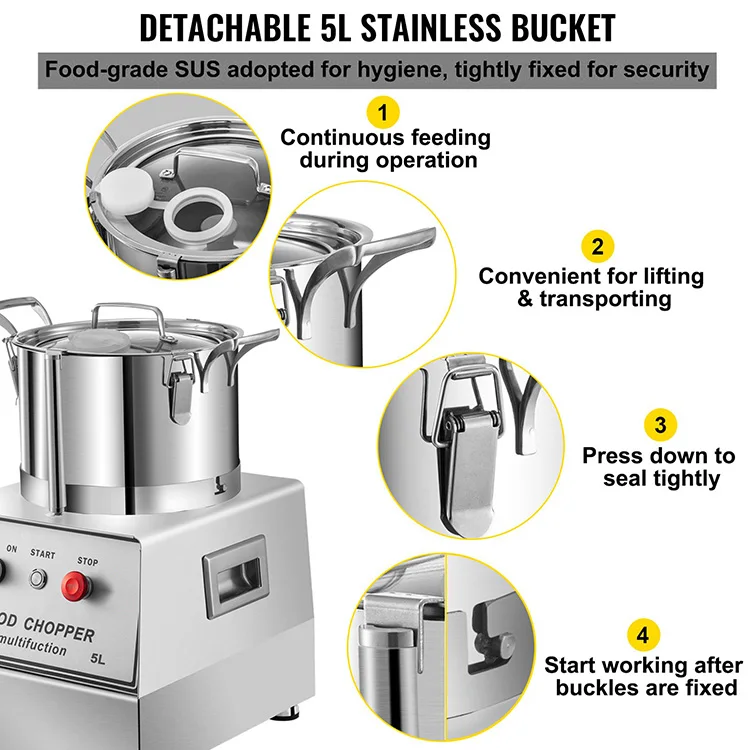 DETACHABLE 5L STAINLESS BUCKET

Food-grade SUS adopted for hygiene, tightly fixed for security

1
Continuous feeding during operation

2
Convenient for lifting & transporting

3
Press down to seal tightly

4
Start working after buckles are fixed

ON START STOP

OD CHOPPER
multifuction 5L