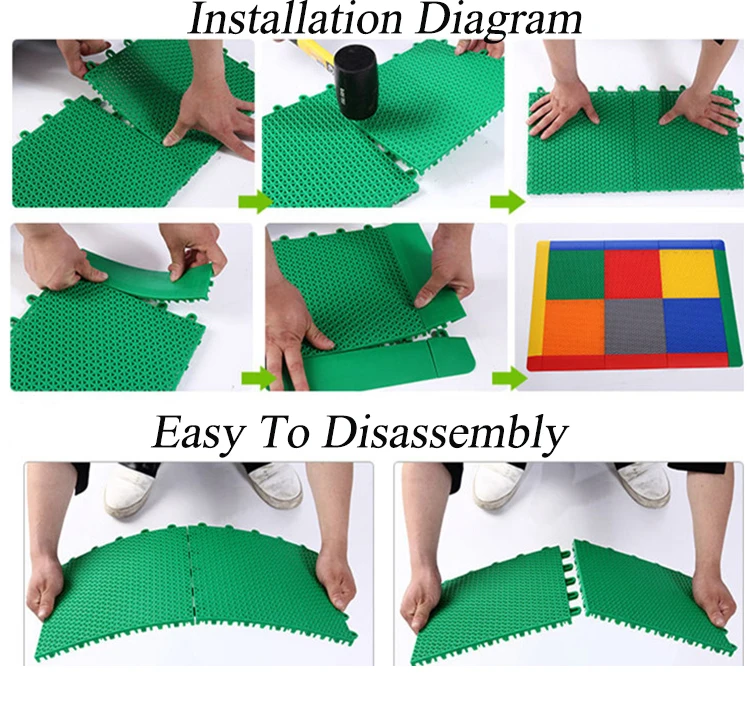 Installation Diagram

Easy To Disassembly