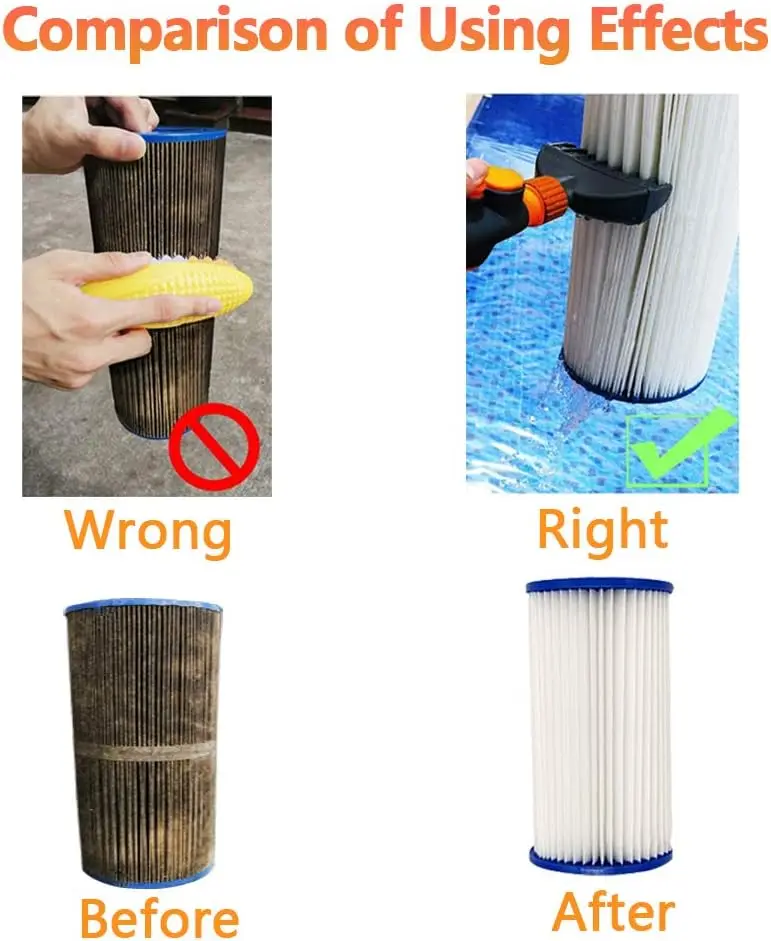 Comparison of Using Effects

Wrong

Right

Before

After